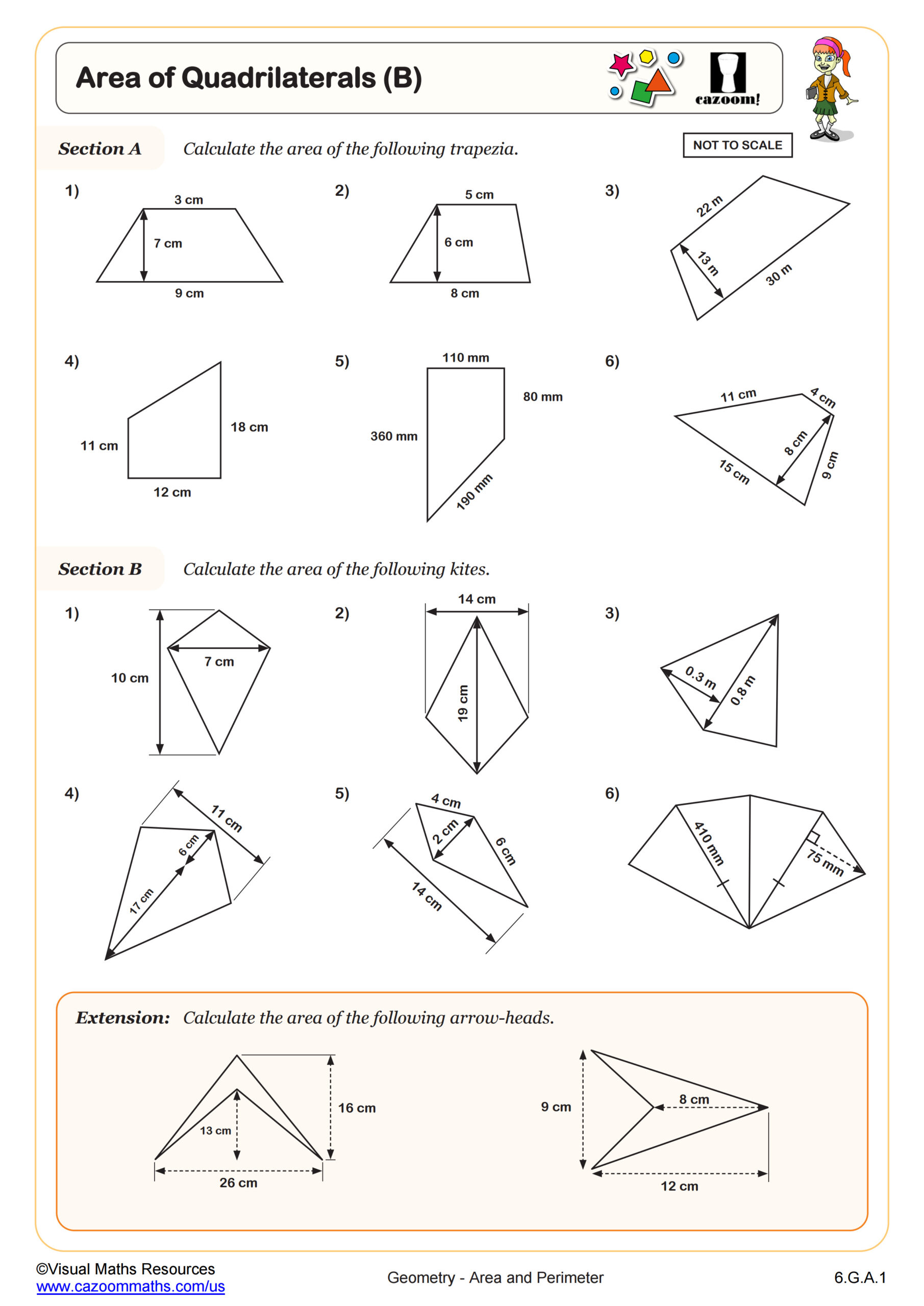 Area of Quadrilaterals (B)

cazoom!

Section A Calculate the area of the following trapezia.

NOT TO SCALE

1)
3 cm
7 cm
9 cm

2)
5 cm
6 cm
8 cm

3)
22 m
13 m
30 m

4)
11 cm
18 cm
12 cm

5)
110 mm
80 mm
360 mm
190 mm

6)
11 cm
4 cm
8 cm
15 cm
9 cm

Section B Calculate the area of the following kites.

1)
10 cm
7 cm

2)
14 cm
19 cm

3)
0.3 m
0.8 m

4)
11 cm
6 cm
17 cm

5)
4 cm
2 cm
6 cm
14 cm

6)
410 mm
75 mm

Extension: Calculate the area of the following arrow-heads.

16 cm
13 cm
26 cm

9 cm
8 cm
12 cm

©Visual Maths Resources
www.cazoommaths.com/us

Geometry - Area and Perimeter

6.G.A.1