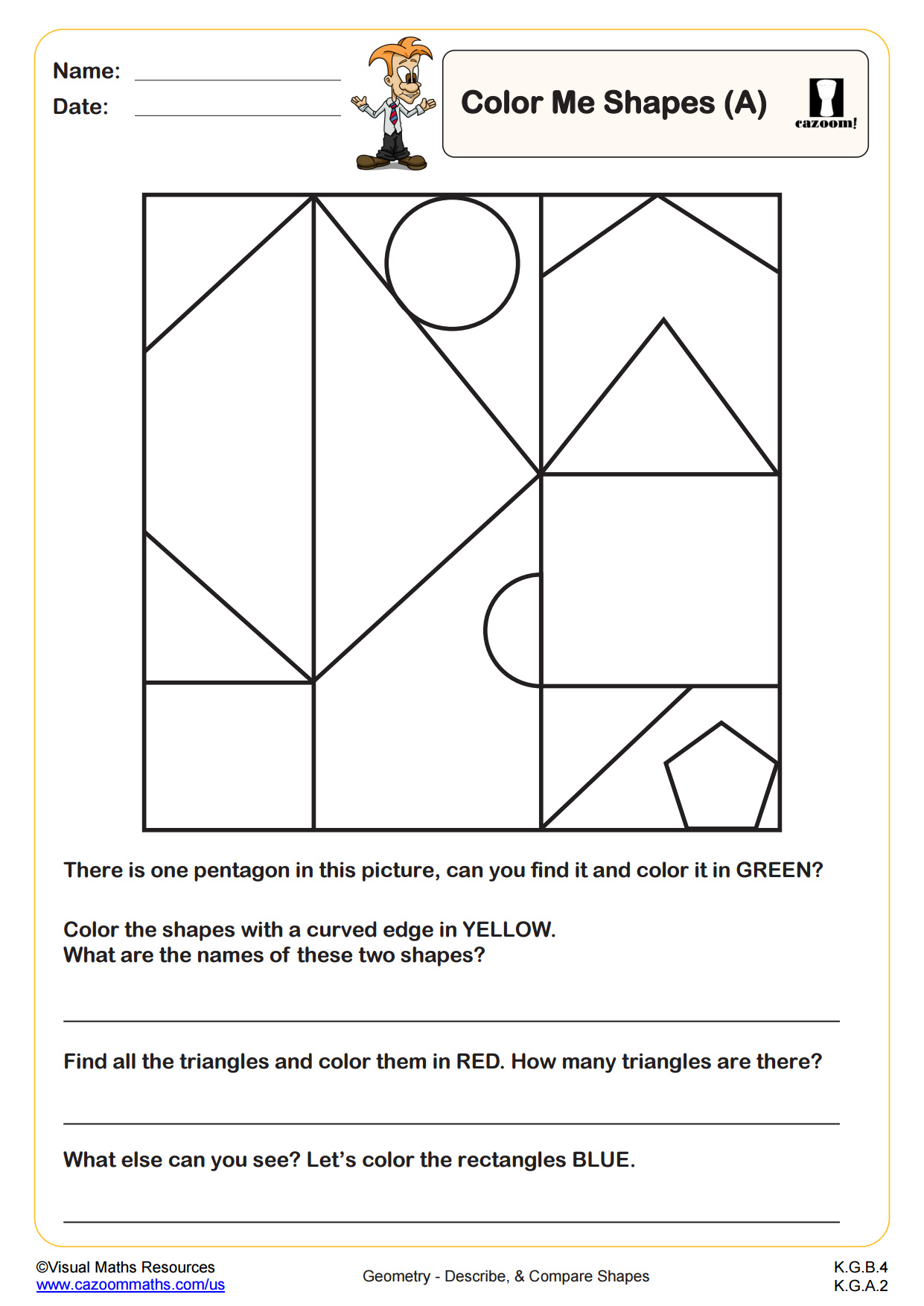 Name:
Date:

Color Me Shapes (A)

cazoom!

There is one pentagon in this picture, can you find it and color it in GREEN?

Color the shapes with a curved edge in YELLOW.
What are the names of these two shapes?

Find all the triangles and color them in RED. How many triangles are there?

What else can you see? Let's color the rectangles BLUE.

©Visual Maths Resources
www.cazoommaths.com/us

Geometry - Describe, & Compare Shapes

K.G.B.4
K.G.A.2