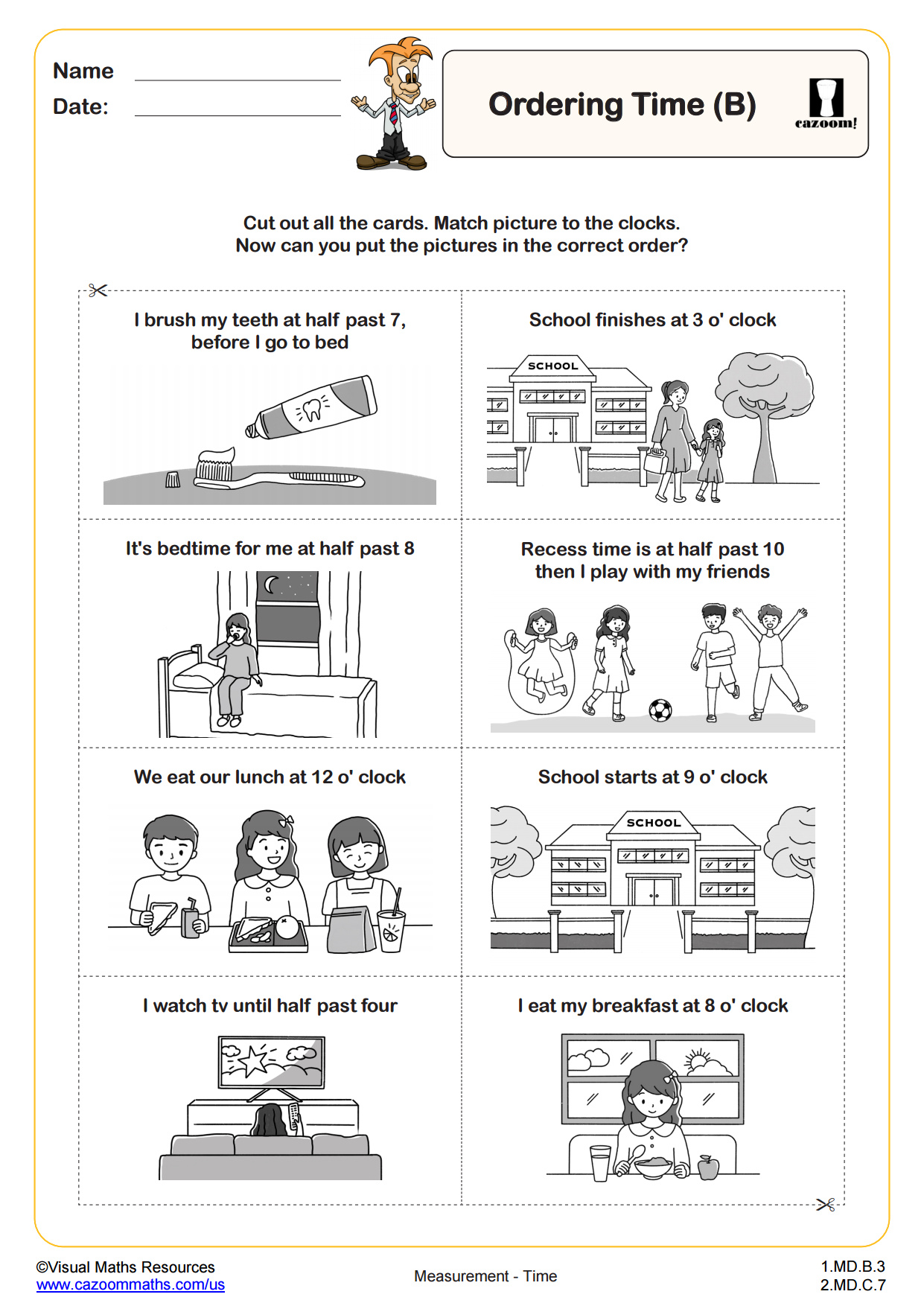 Name
Date:

Ordering Time (B)

cazoom!

Cut out all the cards. Match picture to the clocks.
Now can you put the pictures in the correct order?

I brush my teeth at half past 7, before I go to bed

School finishes at 3 o' clock

SCHOOL

It's bedtime for me at half past 8

Recess time is at half past 10 then I play with my friends

We eat our lunch at 12 o' clock

School starts at 9 o' clock

SCHOOL

I watch tv until half past four

I eat my breakfast at 8 o' clock

©Visual Maths Resources
www.cazoommaths.com/us

Measurement - Time

1.MD.B.3
2.MD.C.7