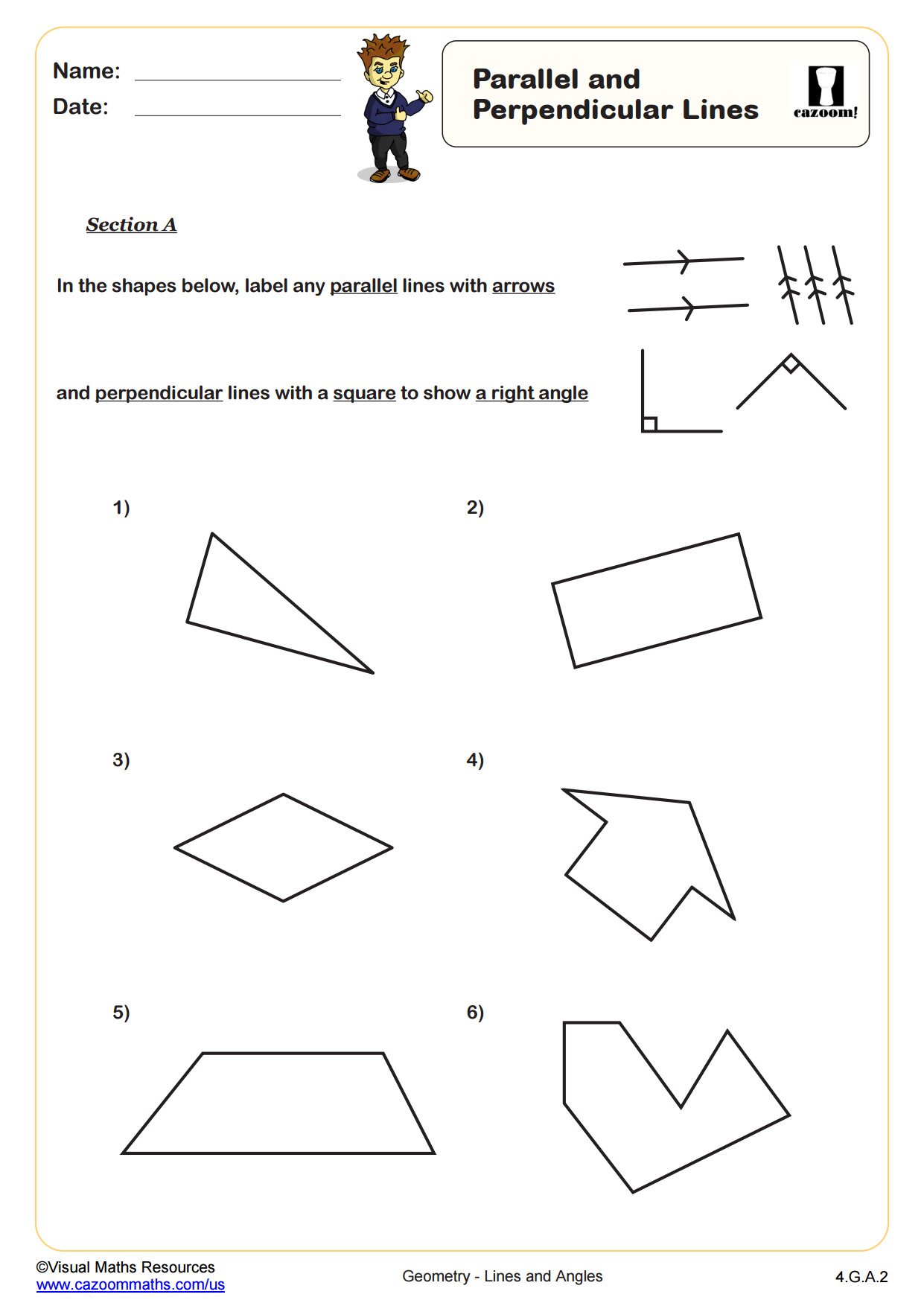 Name:

Date:

Parallel and Perpendicular Lines

cazoom!

Section A

In the shapes below, label any parallel lines with arrows

and perpendicular lines with a square to show a right angle

1)

2)

3)

4)

5)

6)

©Visual Maths Resources
www.cazoommaths.com/us

Geometry - Lines and Angles

4.G.A.2