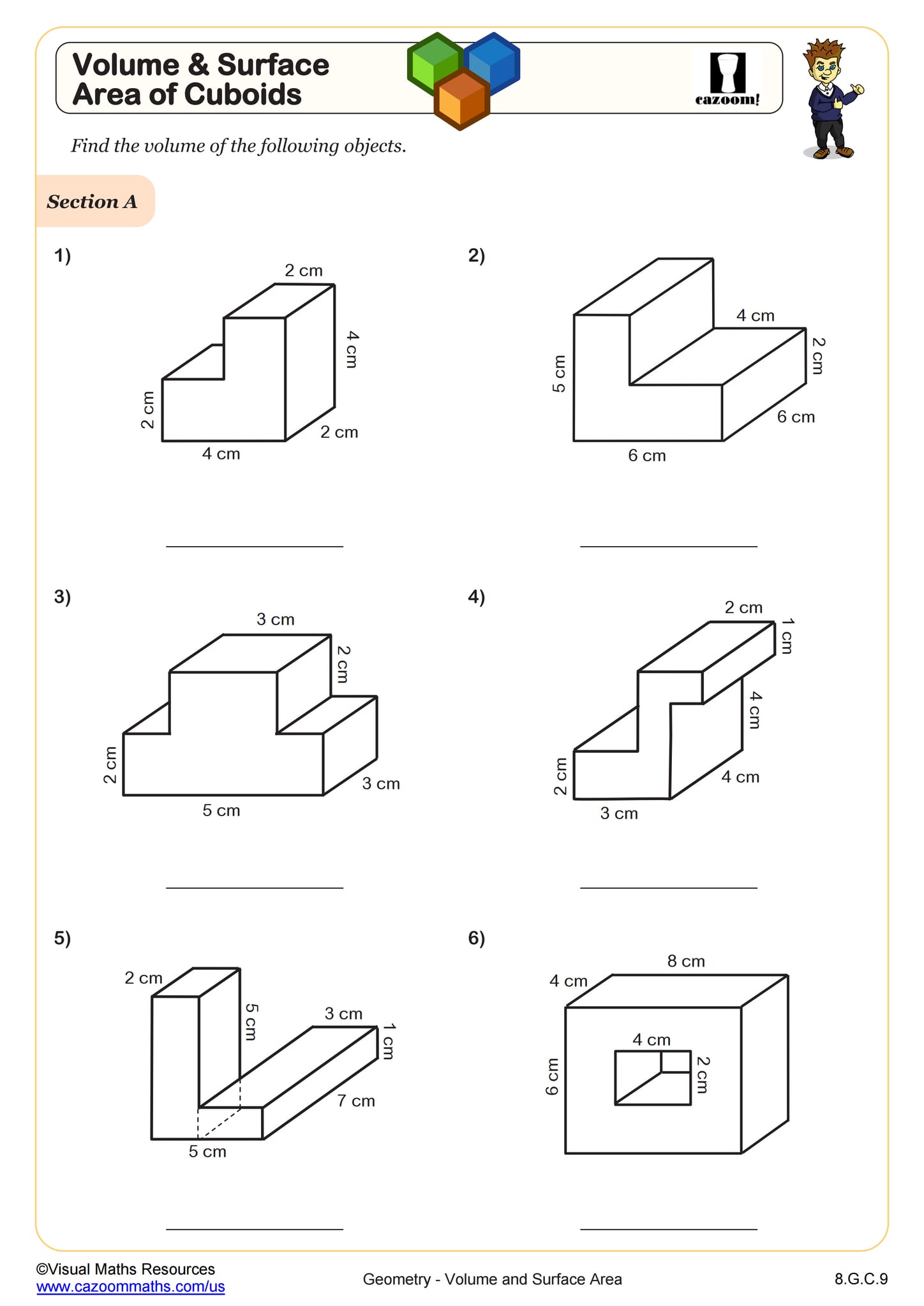 Volume & Surface Area of Cuboids

cazoom!

Find the volume of the following objects.

Section A

1)

2 cm
4 cm
2 cm
2 cm
4 cm

2)

4 cm
2 cm
5 cm
6 cm
6 cm

3)

3 cm
2 cm
2 cm
3 cm
5 cm

4)

2 cm
1 cm
4 cm
2 cm
4 cm
3 cm

5)

2 cm
5 cm
3 cm
1 cm
7 cm
5 cm

6)

8 cm
4 cm
4 cm
2 cm
6 cm

©Visual Maths Resources
www.cazoommaths.com/us

Geometry - Volume and Surface Area

8.G.C.9