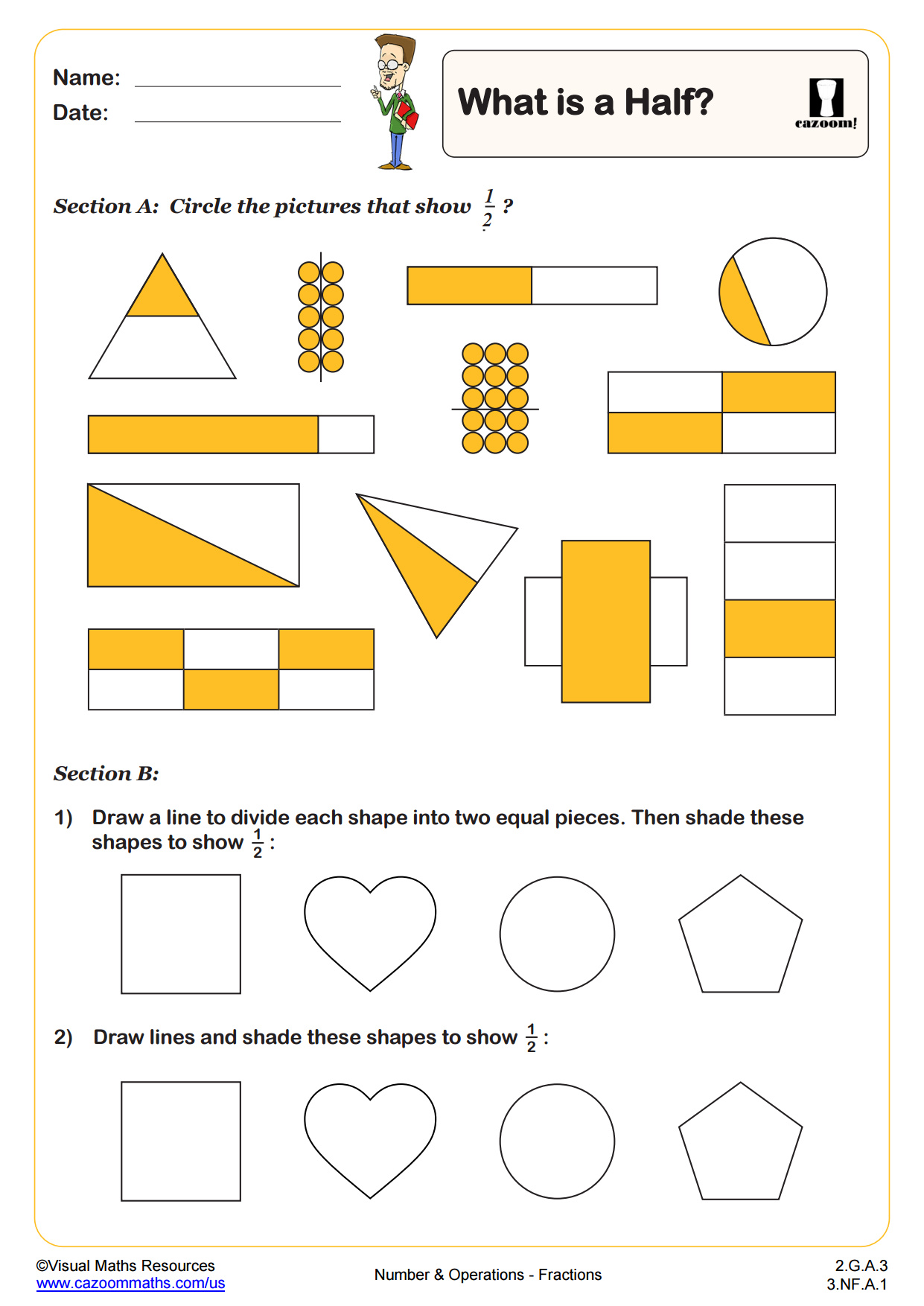 Name:

Date:

What is a Half?

cazoom!

Section A: Circle the pictures that show $\frac{1}{2}$ ?

Section B:

1) Draw a line to divide each shape into two equal pieces. Then shade these shapes to show $\frac{1}{2}$ :

2) Draw lines and shade these shapes to show $\frac{1}{2}$ :

©Visual Maths Resources
www.cazoommaths.com/us

Number & Operations - Fractions

2.G.A.3
3.NF.A.1