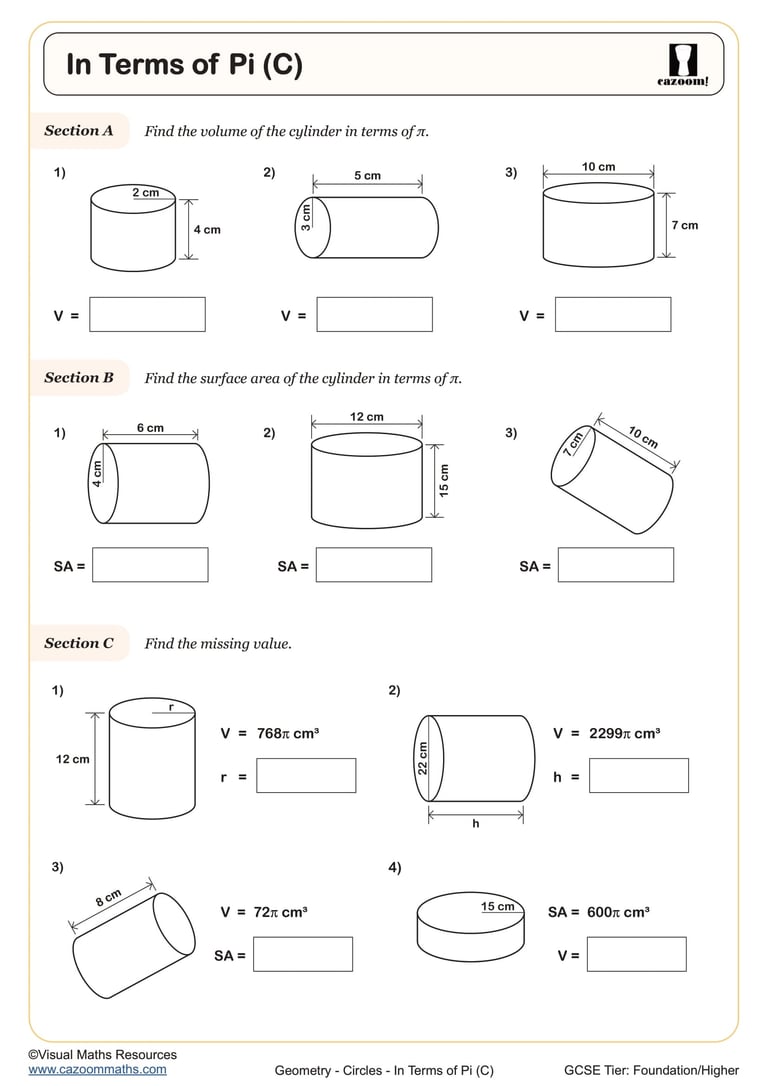 In Terms of Pi (C)

cazoom!

Section A Find the volume of the cylinder in terms of $\pi$.

1) 2 cm 4 cm

V =

2) 5 cm 3 cm

V =

3) 10 cm 7 cm

V =

Section B Find the surface area of the cylinder in terms of $\pi$.

1) 6 cm 4 cm

SA =

2) 12 cm 15 cm

SA =

3) 7 cm 10 cm

SA =

Section C Find the missing value.

1) r 12 cm

V = $768\pi$ cm³

r =

2) 22 cm h

V = $2299\pi$ cm³

h =

3) 8 cm

V = $72\pi$ cm³

SA =

4) 15 cm

SA = $600\pi$ cm³

V =

©Visual Maths Resources
www.cazoommaths.com

Geometry - Circles - In Terms of Pi (C)

GCSE Tier: Foundation/Higher