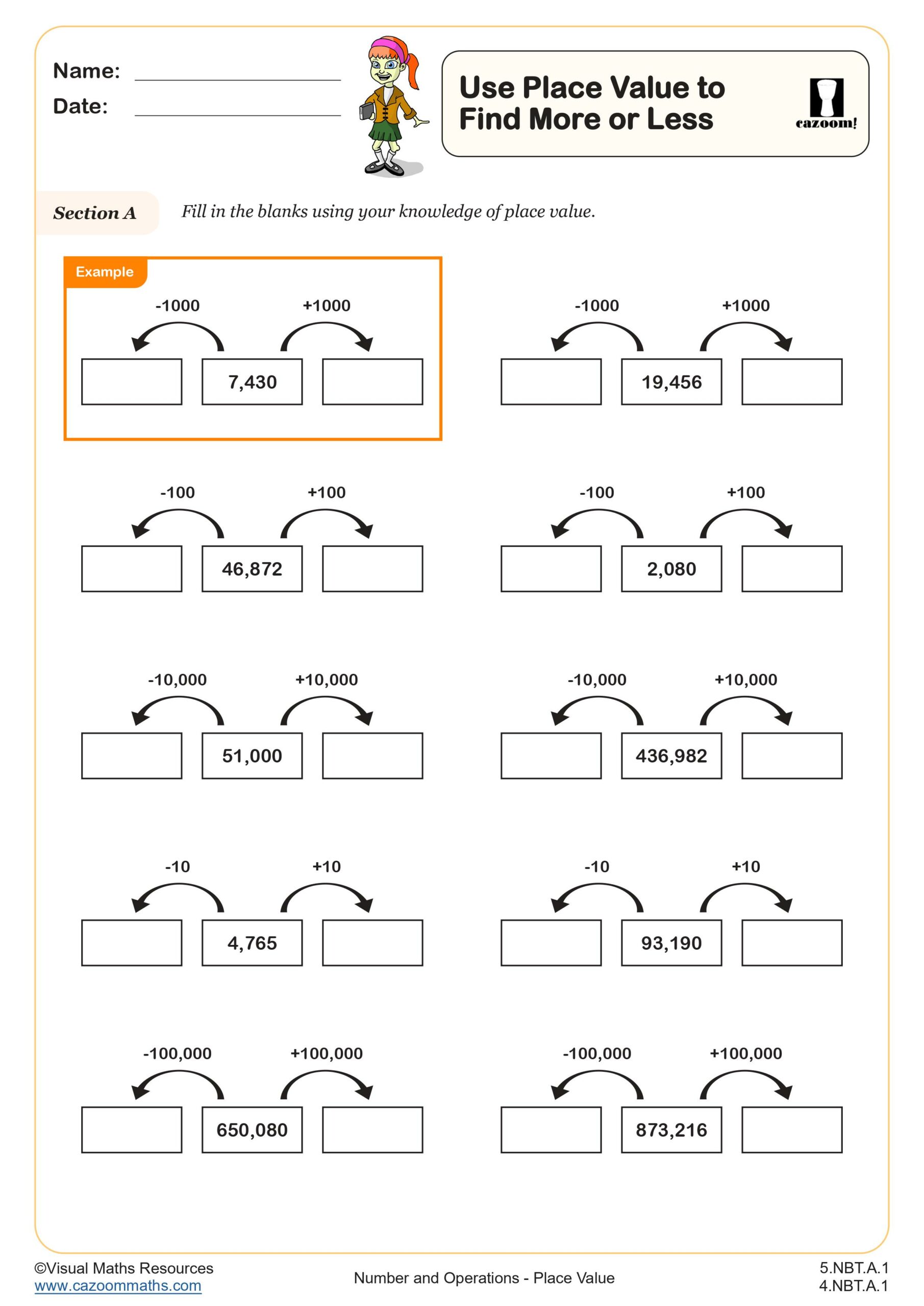 Name:

Date:

Use Place Value to Find More or Less

cazoom!

Section A

Fill in the blanks using your knowledge of place value.

Example

-1000 +1000

7,430

-1000 +1000

19,456

-100 +100

46,872

-100 +100

2,080

-10,000 +10,000

51,000

-10,000 +10,000

436,982

-10 +10

4,765

-10 +10

93,190

-100,000 +100,000

650,080

-100,000 +100,000

873,216

©Visual Maths Resources
www.cazoommaths.com

Number and Operations - Place Value

5.NBT.A.1
4.NBT.A.1