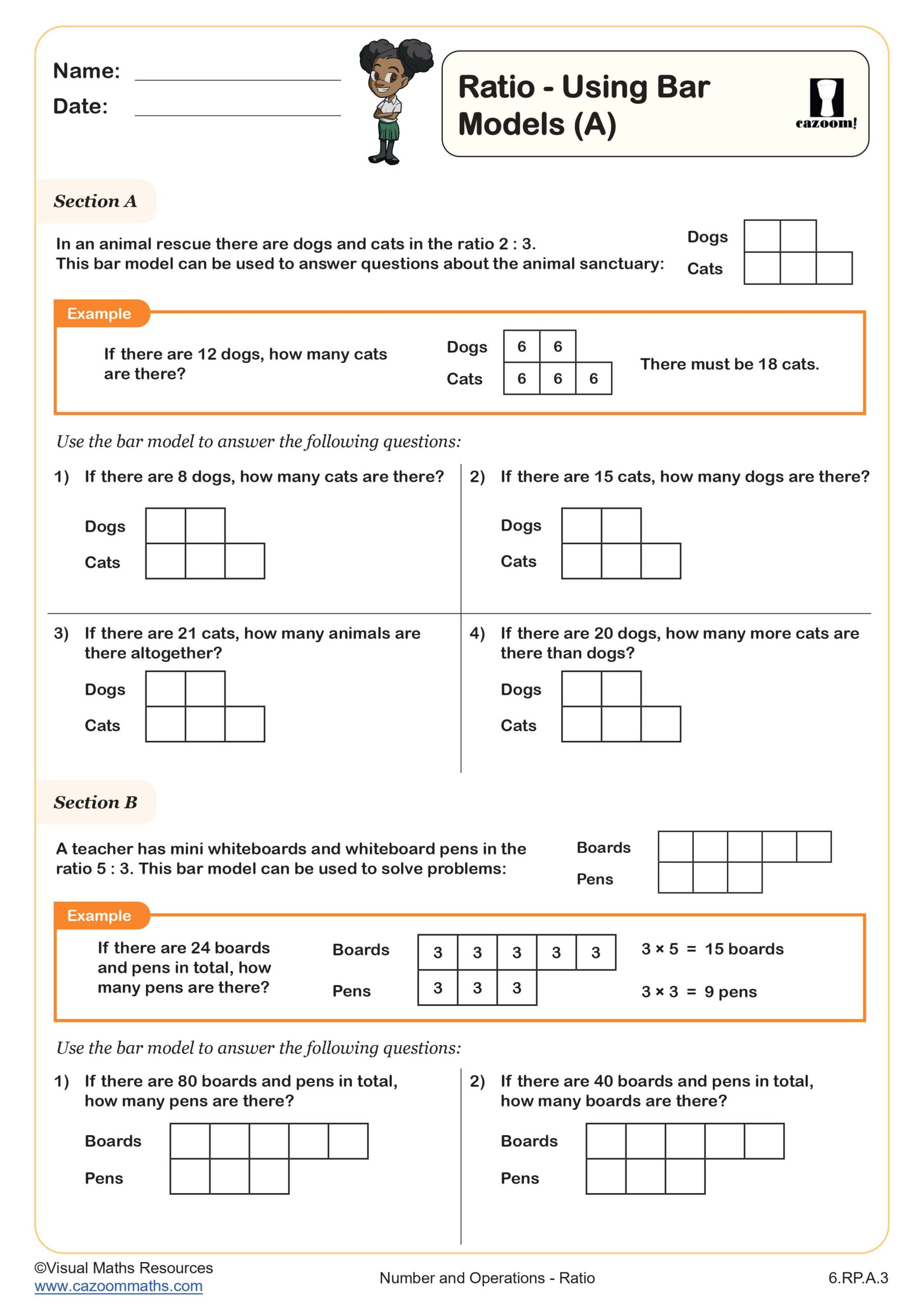 Name:

Date:

Ratio - Using Bar Models (A)

cazoom!

Section A

In an animal rescue there are dogs and cats in the ratio 2 : 3.
This bar model can be used to answer questions about the animal sanctuary:

Dogs
Cats

Example

If there are 12 dogs, how many cats are there?

Dogs 6 6
Cats 6 6 6

There must be 18 cats.

Use the bar model to answer the following questions:

1) If there are 8 dogs, how many cats are there?

Dogs
Cats

2) If there are 15 cats, how many dogs are there?

Dogs
Cats

3) If there are 21 cats, how many animals are there altogether?

Dogs
Cats

4) If there are 20 dogs, how many more cats are there than dogs?

Dogs
Cats

Section B

A teacher has mini whiteboards and whiteboard pens in the ratio 5 : 3. This bar model can be used to solve problems:

Boards
Pens

Example

If there are 24 boards and pens in total, how many pens are there?

Boards 3 3 3 3 3
Pens 3 3 3

$3 \times 5 = 15$ boards

$3 \times 3 = 9$ pens

Use the bar model to answer the following questions:

1) If there are 80 boards and pens in total, how many pens are there?

Boards
Pens

2) If there are 40 boards and pens in total, how many boards are there?

Boards
Pens

©Visual Maths Resources
www.cazoommaths.com

Number and Operations - Ratio

6.RP.A.3