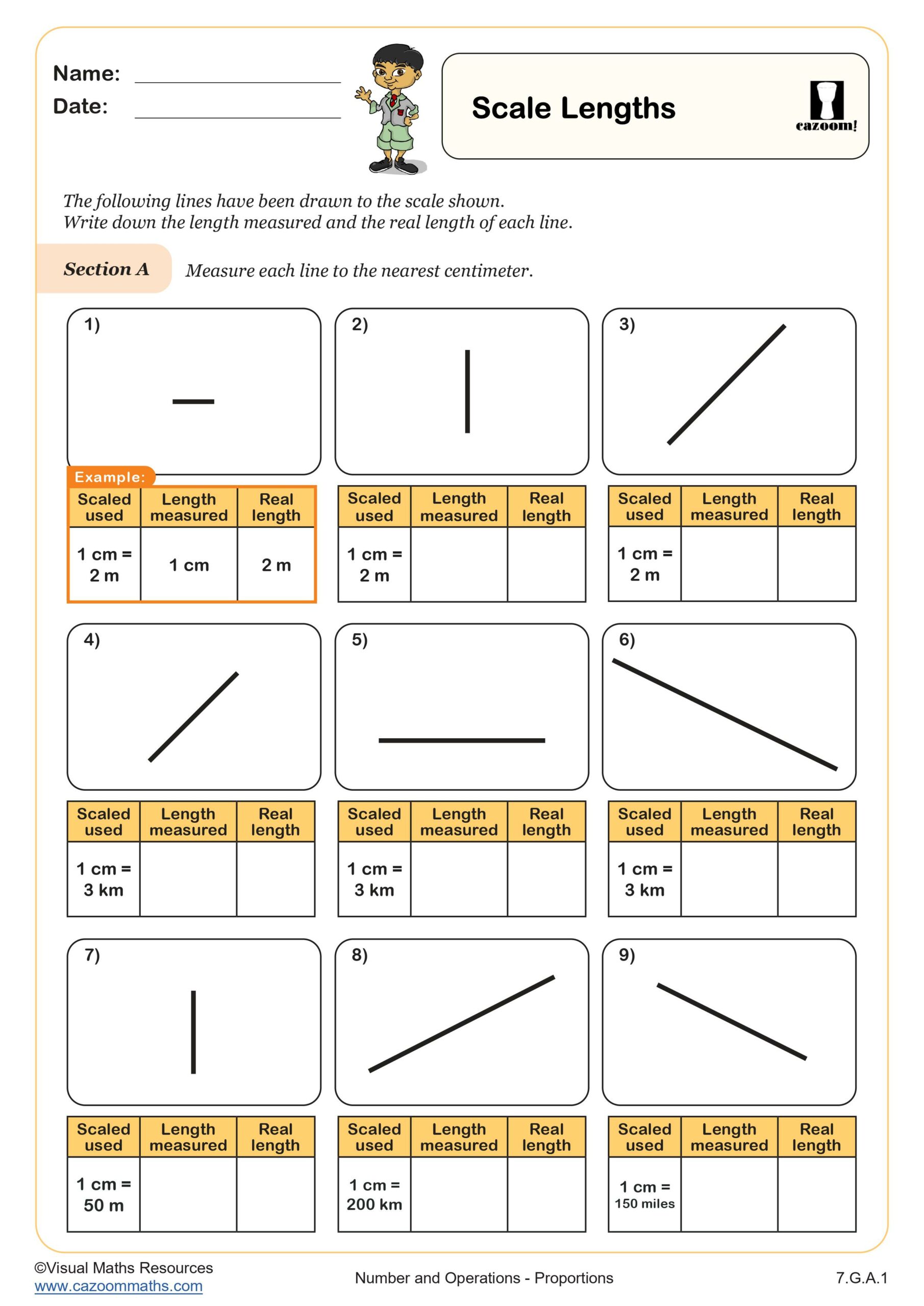 Name:
Date:

Scale Lengths

cazoom!

The following lines have been drawn to the scale shown.
Write down the length measured and the real length of each line.

Section A Measure each line to the nearest centimeter.

1)

Example:

| Scaled used | Length measured | Real length |
|---|---|---|
| 1 cm = 2 m | 1 cm | 2 m |

2)

| Scaled used | Length measured | Real length |
|---|---|---|
| 1 cm = 2 m | | |

3)

| Scaled used | Length measured | Real length |
|---|---|---|
| 1 cm = 2 m | | |

4)

| Scaled used | Length measured | Real length |
|---|---|---|
| 1 cm = 3 km | | |

5)

| Scaled used | Length measured | Real length |
|---|---|---|
| 1 cm = 3 km | | |

6)

| Scaled used | Length measured | Real length |
|---|---|---|
| 1 cm = 3 km | | |

7)

| Scaled used | Length measured | Real length |
|---|---|---|
| 1 cm = 50 m | | |

8)

| Scaled used | Length measured | Real length |
|---|---|---|
| 1 cm = 200 km | | |

9)

| Scaled used | Length measured | Real length |
|---|---|---|
| 1 cm = 150 miles | | |

©Visual Maths Resources
www.cazoommaths.com
Number and Operations - Proportions
7.G.A.1