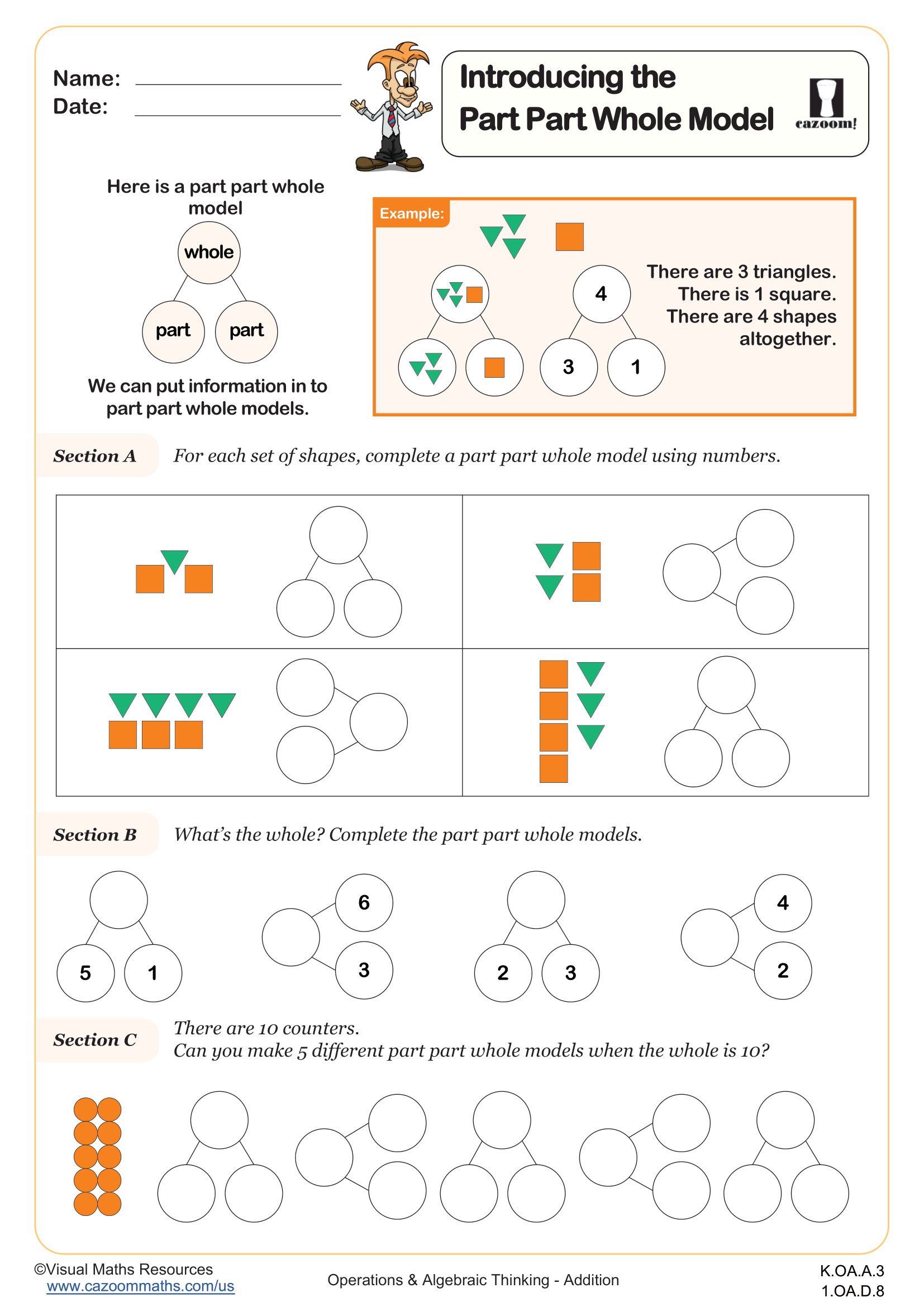 Name:
Date:

Introducing the Part Part Whole Model

cazoom!

Here is a part part whole model

whole

part part

We can put information in to part part whole models.

Example:

4

3 1

There are 3 triangles. There is 1 square. There are 4 shapes altogether.

Section A For each set of shapes, complete a part part whole model using numbers.

Section B What's the whole? Complete the part part whole models.

5 1

6 3

2 3

4 2

Section C There are 10 counters.
Can you make 5 different part part whole models when the whole is 10?

©Visual Maths Resources
www.cazoommaths.com/us

Operations & Algebraic Thinking - Addition

K.OA.A.3
1.OA.D.8