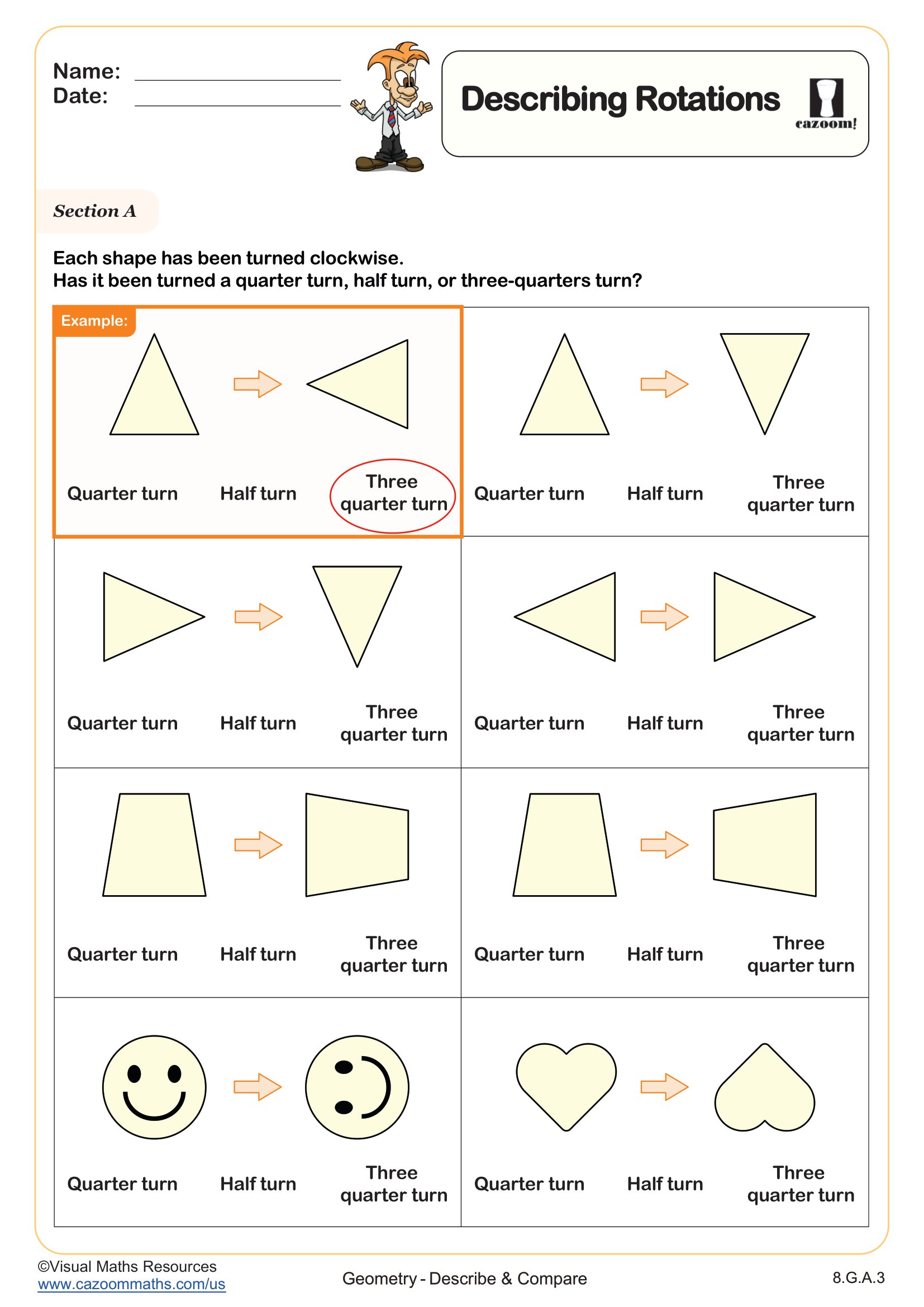 Name:
Date:

Describing Rotations

cazoom!

Section A

Each shape has been turned clockwise.
Has it been turned a quarter turn, half turn, or three-quarters turn?

Example:

Quarter turn Half turn Three quarter turn

Quarter turn Half turn Three quarter turn

Quarter turn Half turn Three quarter turn

Quarter turn Half turn Three quarter turn

Quarter turn Half turn Three quarter turn

Quarter turn Half turn Three quarter turn

Quarter turn Half turn Three quarter turn

Quarter turn Half turn Three quarter turn

©Visual Maths Resources
www.cazoommaths.com/us

Geometry - Describe & Compare

8.G.A.3