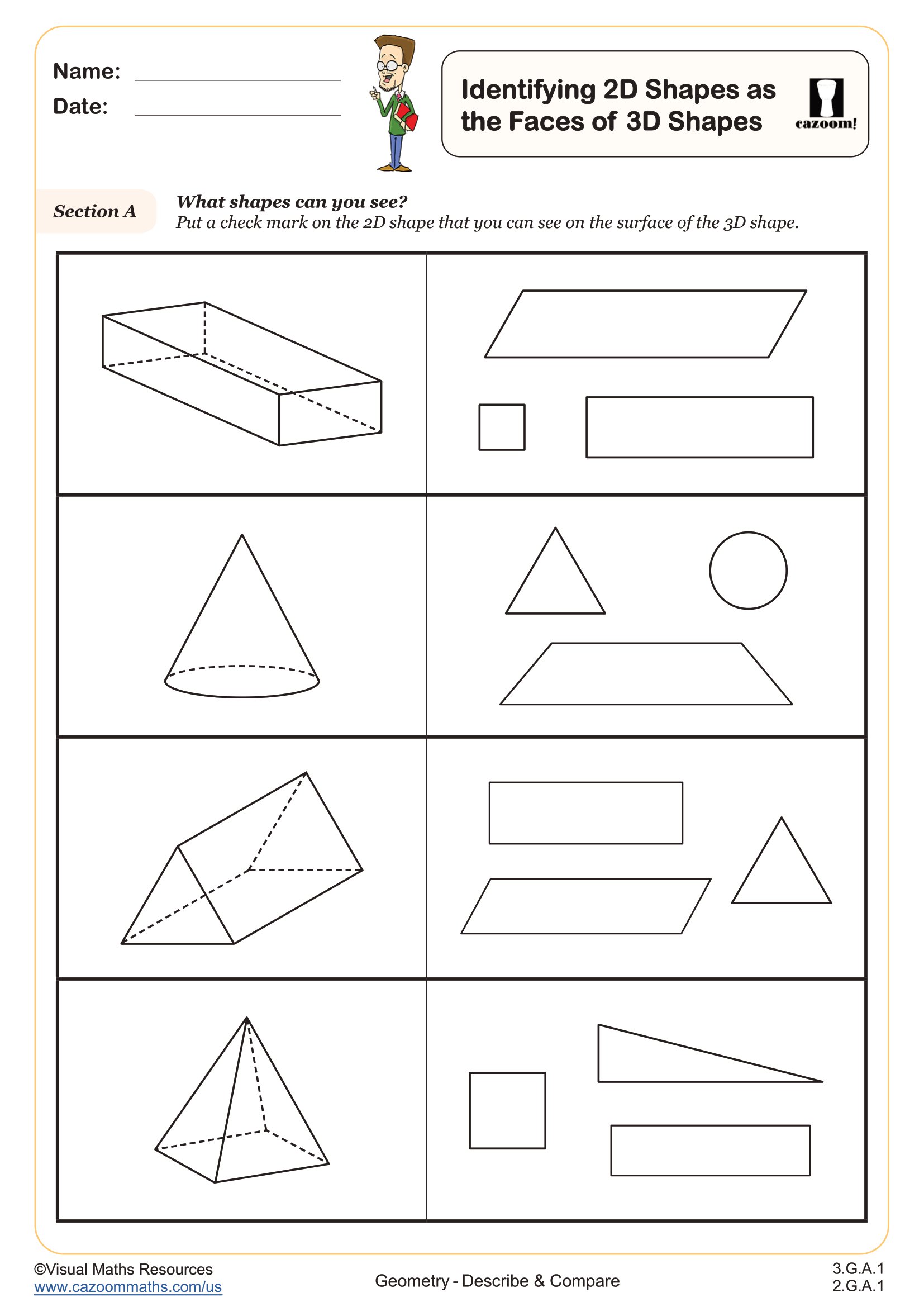 Name:

Date:

Identifying 2D Shapes as the Faces of 3D Shapes

cazoom!

Section A

What shapes can you see?
Put a check mark on the 2D shape that you can see on the surface of the 3D shape.

©Visual Maths Resources
www.cazoommaths.com/us

Geometry - Describe & Compare

3.G.A.1
2.G.A.1