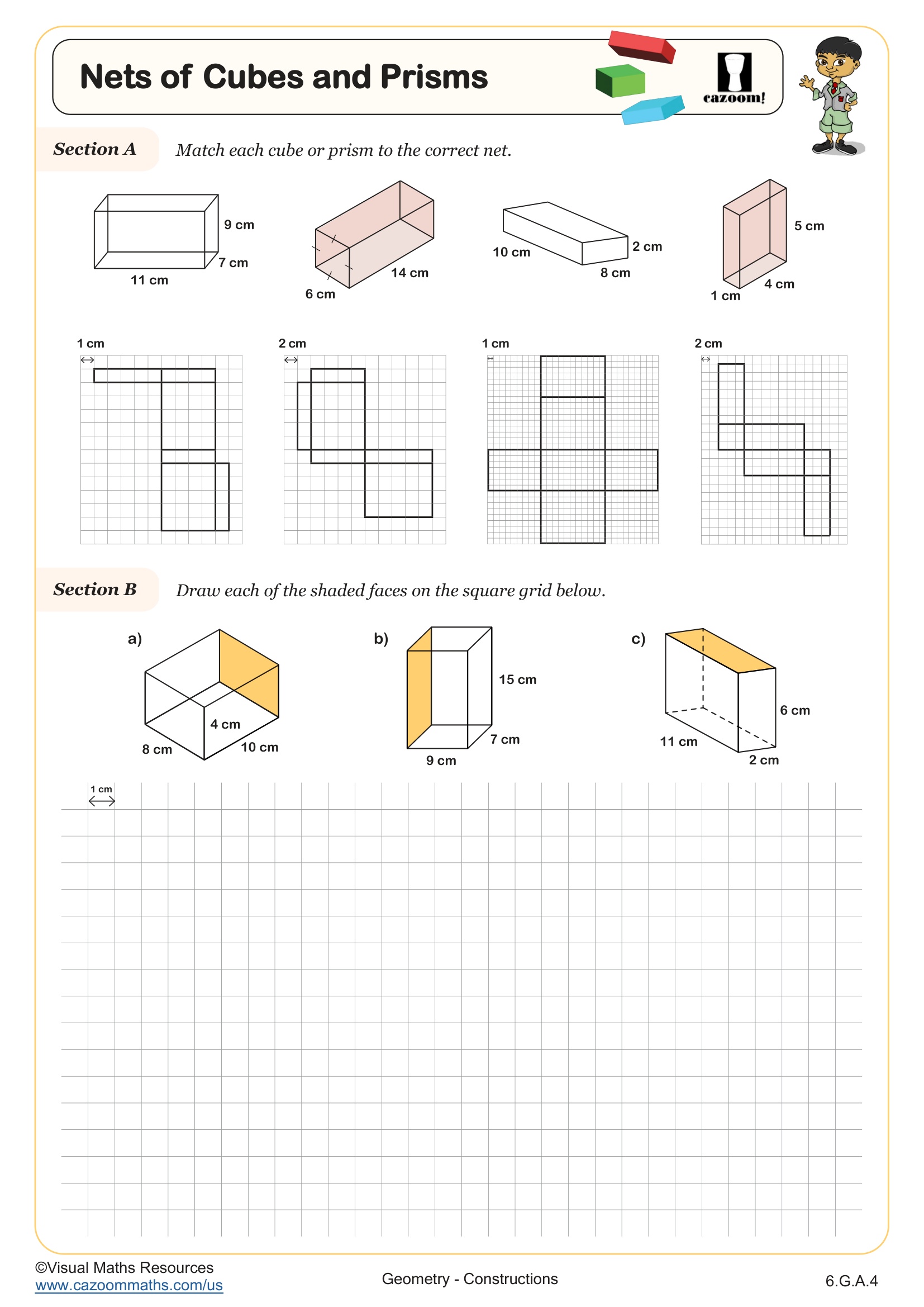 Nets of Cubes and Prisms

cazoom!

Section A Match each cube or prism to the correct net.

9 cm
7 cm
11 cm

14 cm
6 cm

10 cm
2 cm
8 cm

5 cm
4 cm
1 cm

1 cm

2 cm

1 cm

2 cm

Section B Draw each of the shaded faces on the square grid below.

a)
4 cm
8 cm
10 cm

b)
15 cm
7 cm
9 cm

c)
6 cm
11 cm
2 cm

1 cm

©Visual Maths Resources
www.cazoommaths.com/us

Geometry - Constructions

6.G.A.4