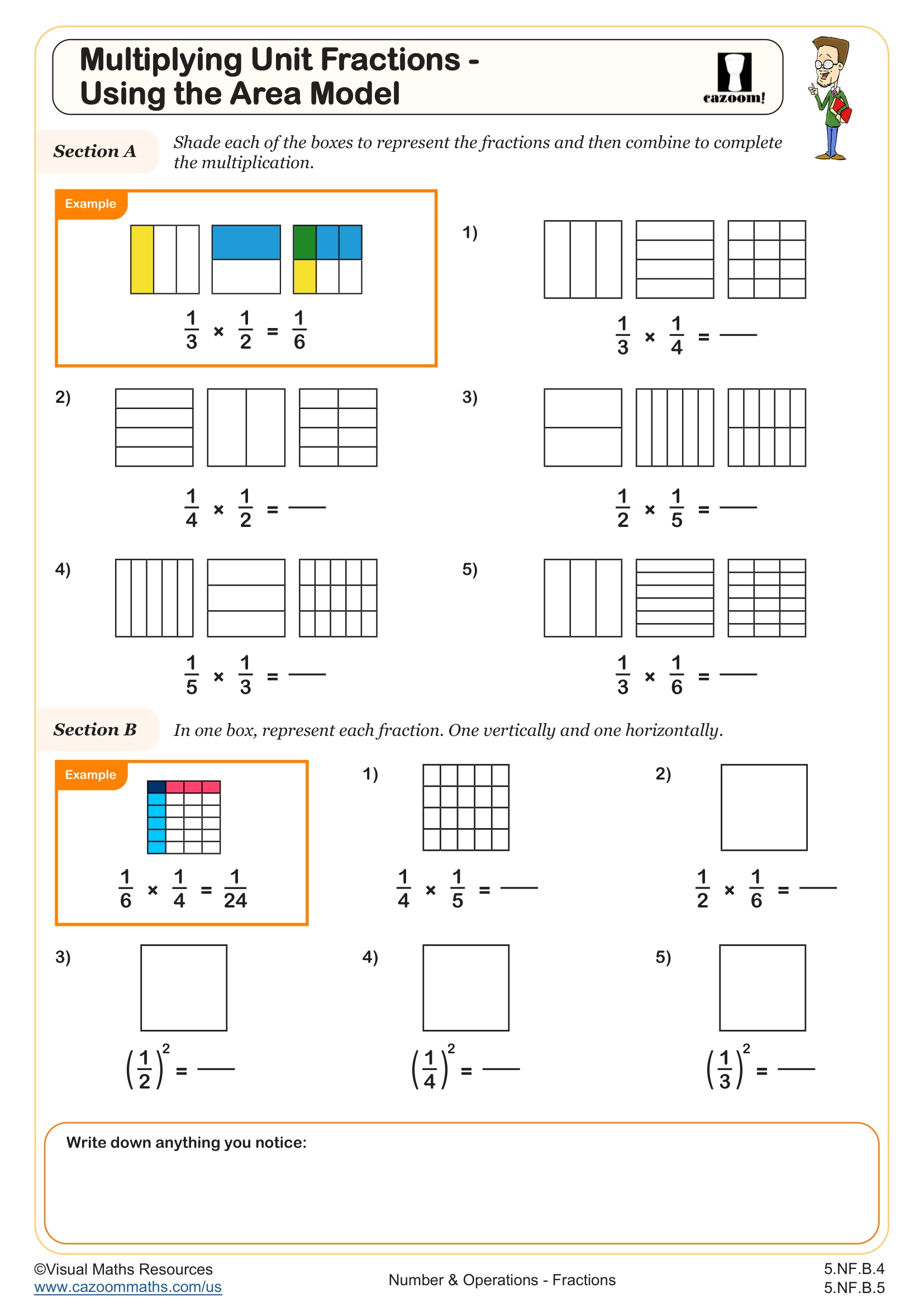 Multiplying Unit Fractions - Using the Area Model

cazoom!

Section A

Shade each of the boxes to represent the fractions and then combine to complete the multiplication.

Example

$\frac{1}{3} \times \frac{1}{2} = \frac{1}{6}$

1)

$\frac{1}{3} \times \frac{1}{4} =$ ___

2)

$\frac{1}{4} \times \frac{1}{2} =$ ___

3)

$\frac{1}{2} \times \frac{1}{5} =$ ___

4)

$\frac{1}{5} \times \frac{1}{3} =$ ___

5)

$\frac{1}{3} \times \frac{1}{6} =$ ___

Section B

In one box, represent each fraction. One vertically and one horizontally.

Example

$\frac{1}{6} \times \frac{1}{4} = \frac{1}{24}$

1)

$\frac{1}{4} \times \frac{1}{5} =$ ___

2)

$\frac{1}{2} \times \frac{1}{6} =$ ___

3)

$\left(\frac{1}{2}\right)^2 =$ ___

4)

$\left(\frac{1}{4}\right)^2 =$ ___

5)

$\left(\frac{1}{3}\right)^2 =$ ___

Write down anything you notice:

©Visual Maths Resources
www.cazoommaths.com/us

Number & Operations - Fractions

5.NF.B.4
5.NF.B.5