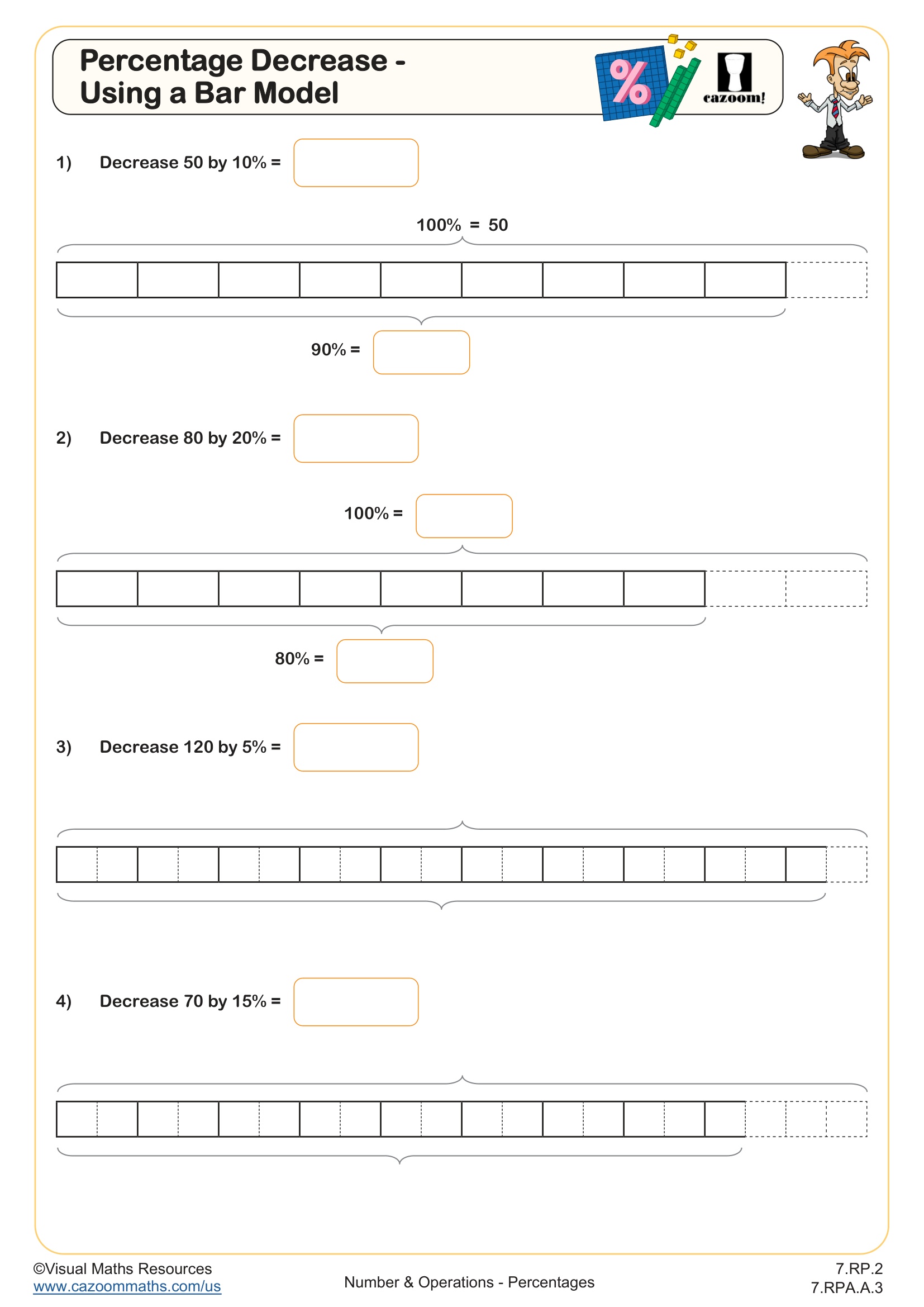 Percentage Decrease - Using a Bar Model

%

cazoom!

1) Decrease 50 by 10% =

100% = 50

90% =

2) Decrease 80 by 20% =

100% =

80% =

3) Decrease 120 by 5% =

4) Decrease 70 by 15% =

©Visual Maths Resources
www.cazoommaths.com/us

Number & Operations - Percentages

7.RP.2
7.RPA.A.3