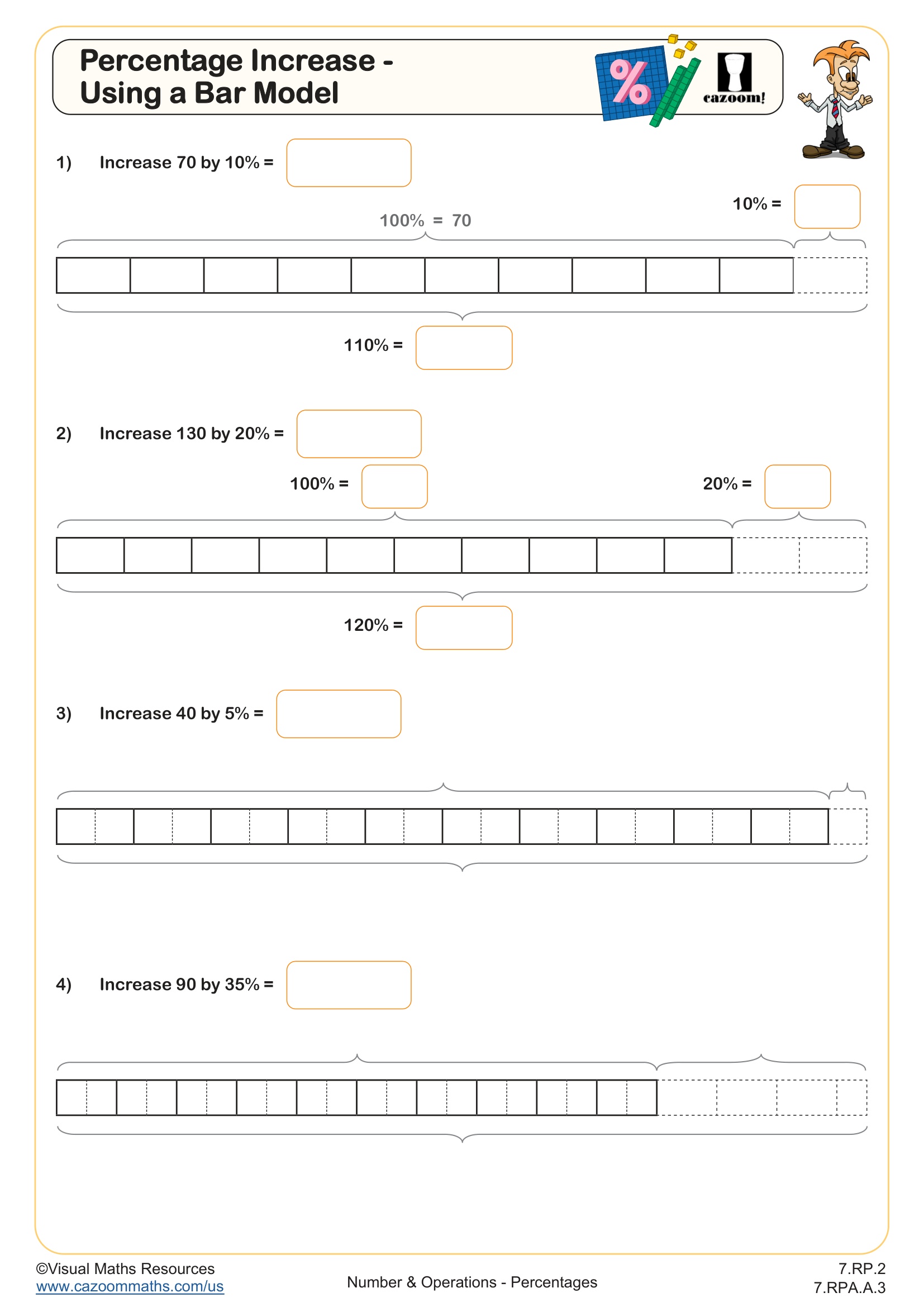 Percentage Increase - Using a Bar Model

%

cazoom!

1) Increase 70 by 10% =

10% =

100% = 70

110% =

2) Increase 130 by 20% =

100% =

20% =

120% =

3) Increase 40 by 5% =

4) Increase 90 by 35% =

©Visual Maths Resources
www.cazoommaths.com/us

Number & Operations - Percentages

7.RP.2
7.RPA.A.3