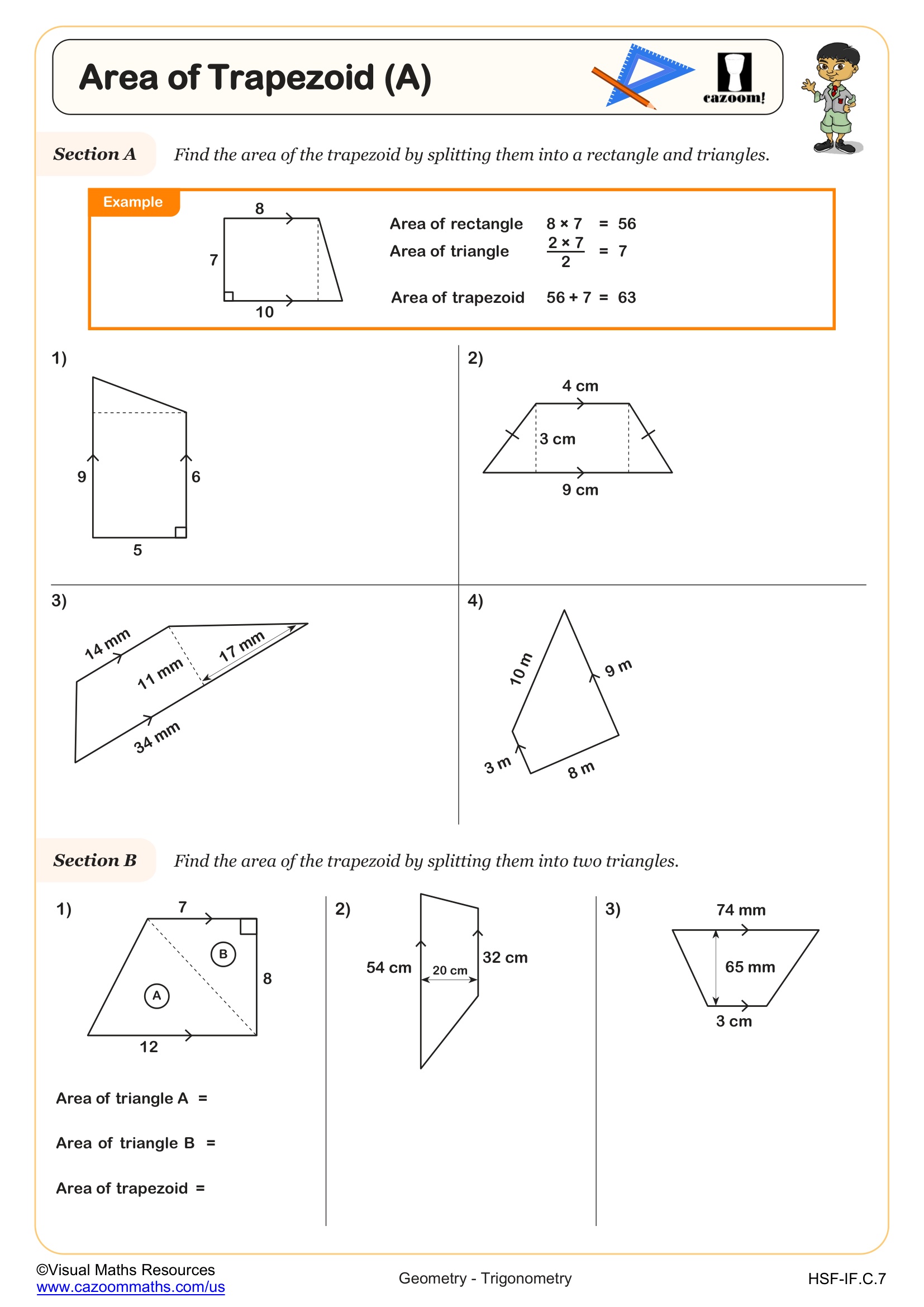 Area of Trapezoid (A)

cazoom!

Section A Find the area of the trapezoid by splitting them into a rectangle and triangles.

Example

8

7

10

Area of rectangle $8 \times 7 = 56$
Area of triangle $\frac{2 \times 7}{2} = 7$
Area of trapezoid $56 + 7 = 63$

1)

9

6

5

2)

4 cm

3 cm

9 cm

3)

14 mm

11 mm

17 mm

34 mm

4)

10 m

9 m

3 m

8 m

Section B Find the area of the trapezoid by splitting them into two triangles.

1)

7

B

A

8

12

Area of triangle A =

Area of triangle B =

Area of trapezoid =

2)

54 cm

20 cm

32 cm

3)

74 mm

65 mm

3 cm

©Visual Maths Resources
www.cazoommaths.com/us

Geometry - Trigonometry

HSF-IF.C.7