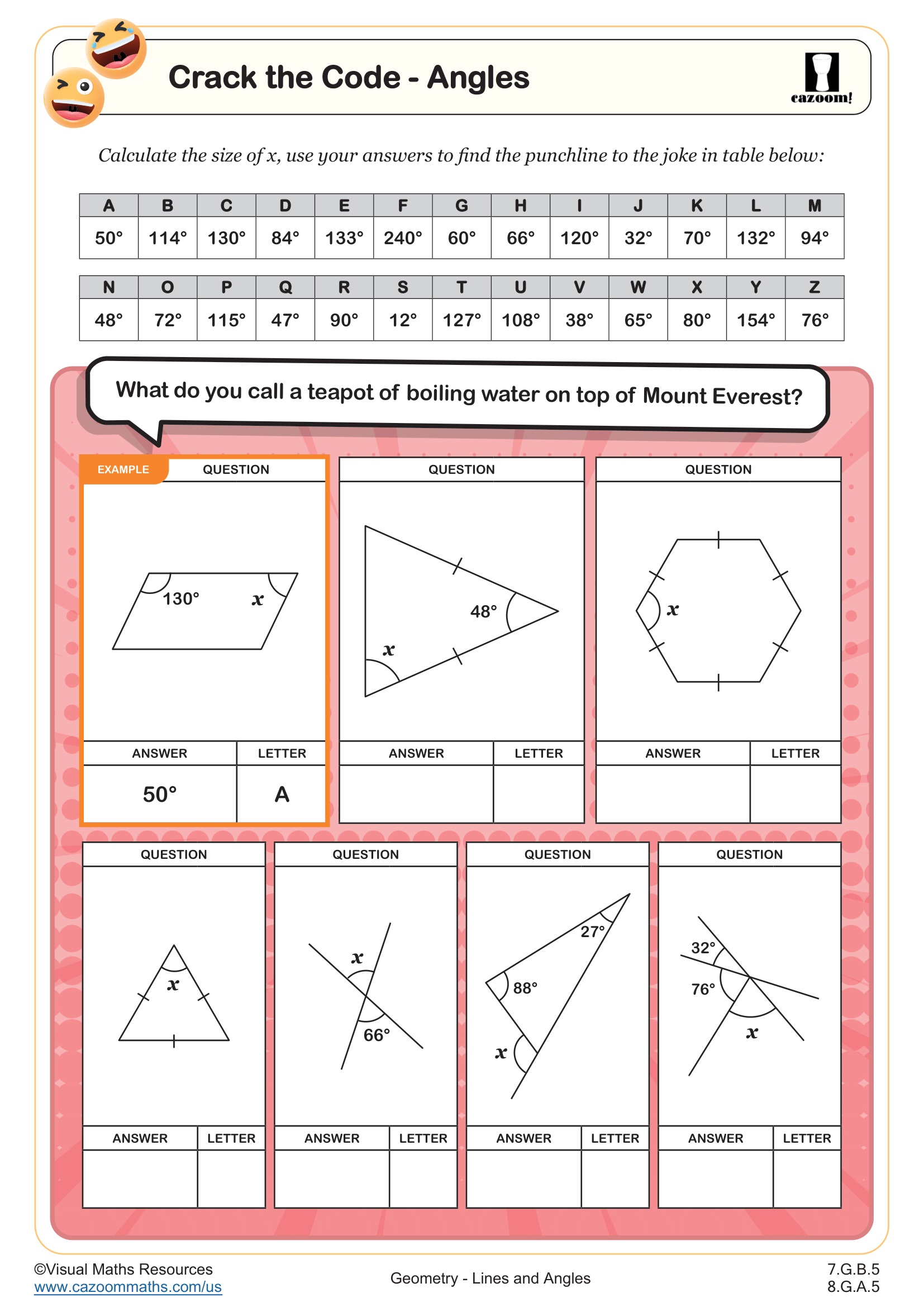 Crack the Code - Angles

cazoom!

Calculate the size of x, use your answers to find the punchline to the joke in table below:

| A | B | C | D | E | F | G | H | I | J | K | L | M |
|---|---|---|---|---|---|---|---|---|---|---|---|---|
| 50° | 114° | 130° | 84° | 133° | 240° | 60° | 66° | 120° | 32° | 70° | 132° | 94° |

| N | O | P | Q | R | S | T | U | V | W | X | Y | Z |
|---|---|---|---|---|---|---|---|---|---|---|---|---|
| 48° | 72° | 115° | 47° | 90° | 12° | 127° | 108° | 38° | 65° | 80° | 154° | 76° |

What do you call a teapot of boiling water on top of Mount Everest?

EXAMPLE QUESTION
130° $x$
ANSWER LETTER
50° A

QUESTION
48° $x$
ANSWER LETTER

QUESTION
$x$
ANSWER LETTER

QUESTION
$x$
ANSWER LETTER

QUESTION
$x$ 66°
ANSWER LETTER

QUESTION
27° 88° $x$
ANSWER LETTER

QUESTION
32° 76° $x$
ANSWER LETTER

©Visual Maths Resources
www.cazoommaths.com/us

Geometry - Lines and Angles

7.G.B.5
8.G.A.5