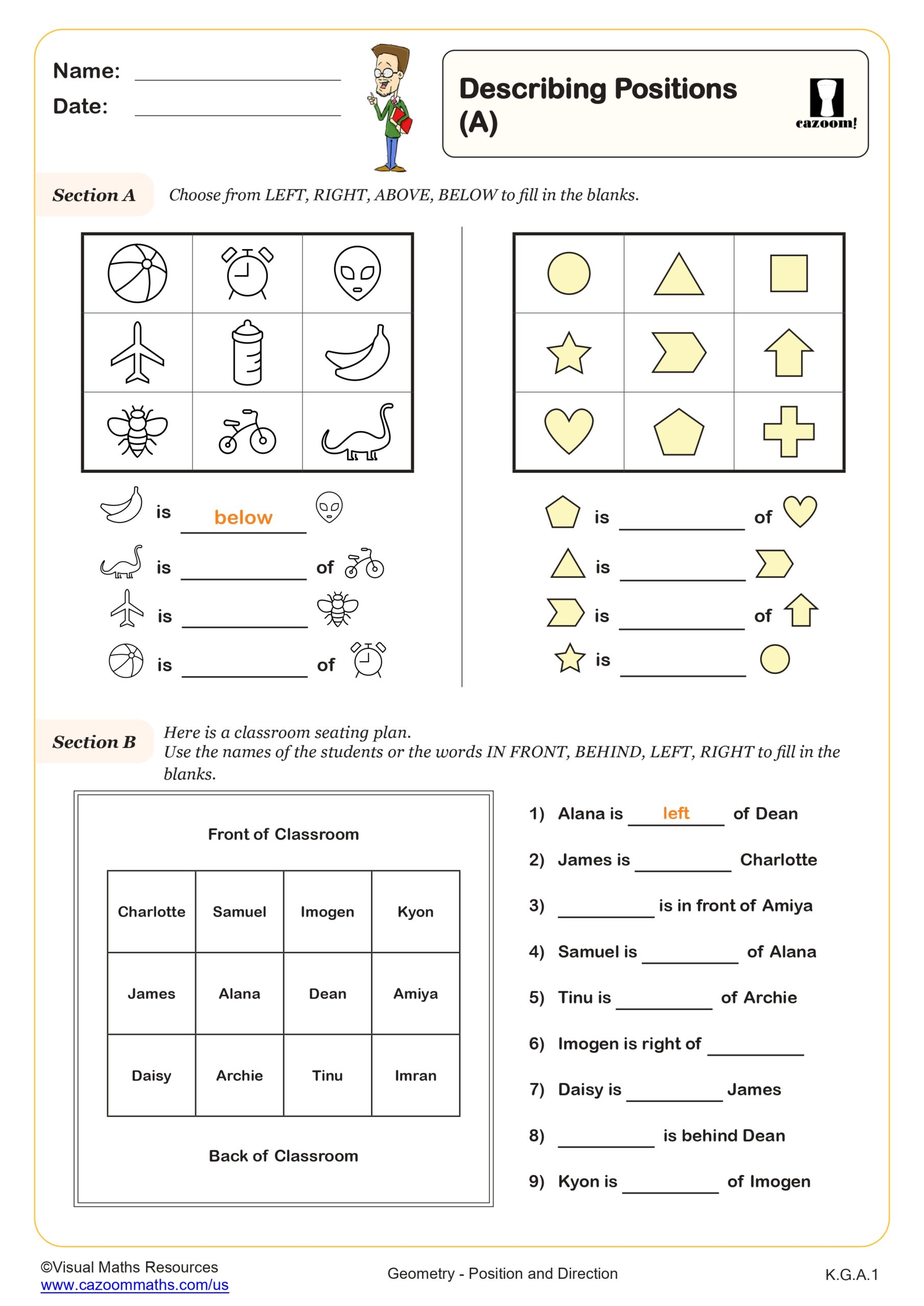 Name: ____________

Date: ____________

Describing Positions (A)

cazoom!

Section A Choose from LEFT, RIGHT, ABOVE, BELOW to fill in the blanks.

is below

is ________ of

is ________

is ________ of

is ________ of

is ________

is ________ of

is ________

Section B Here is a classroom seating plan.
Use the names of the students or the words IN FRONT, BEHIND, LEFT, RIGHT to fill in the blanks.

Front of Classroom

| Charlotte | Samuel | Imogen | Kyon |
|---|---|---|---|
| James | Alana | Dean | Amiya |
| Daisy | Archie | Tinu | Imran |

Back of Classroom

1) Alana is left of Dean

2) James is ________ Charlotte

3) ________ is in front of Amiya

4) Samuel is ________ of Alana

5) Tinu is ________ of Archie

6) Imogen is right of ________

7) Daisy is ________ James

8) ________ is behind Dean

9) Kyon is ________ of Imogen

©Visual Maths Resources
www.cazoommaths.com/us

Geometry - Position and Direction

K.G.A.1