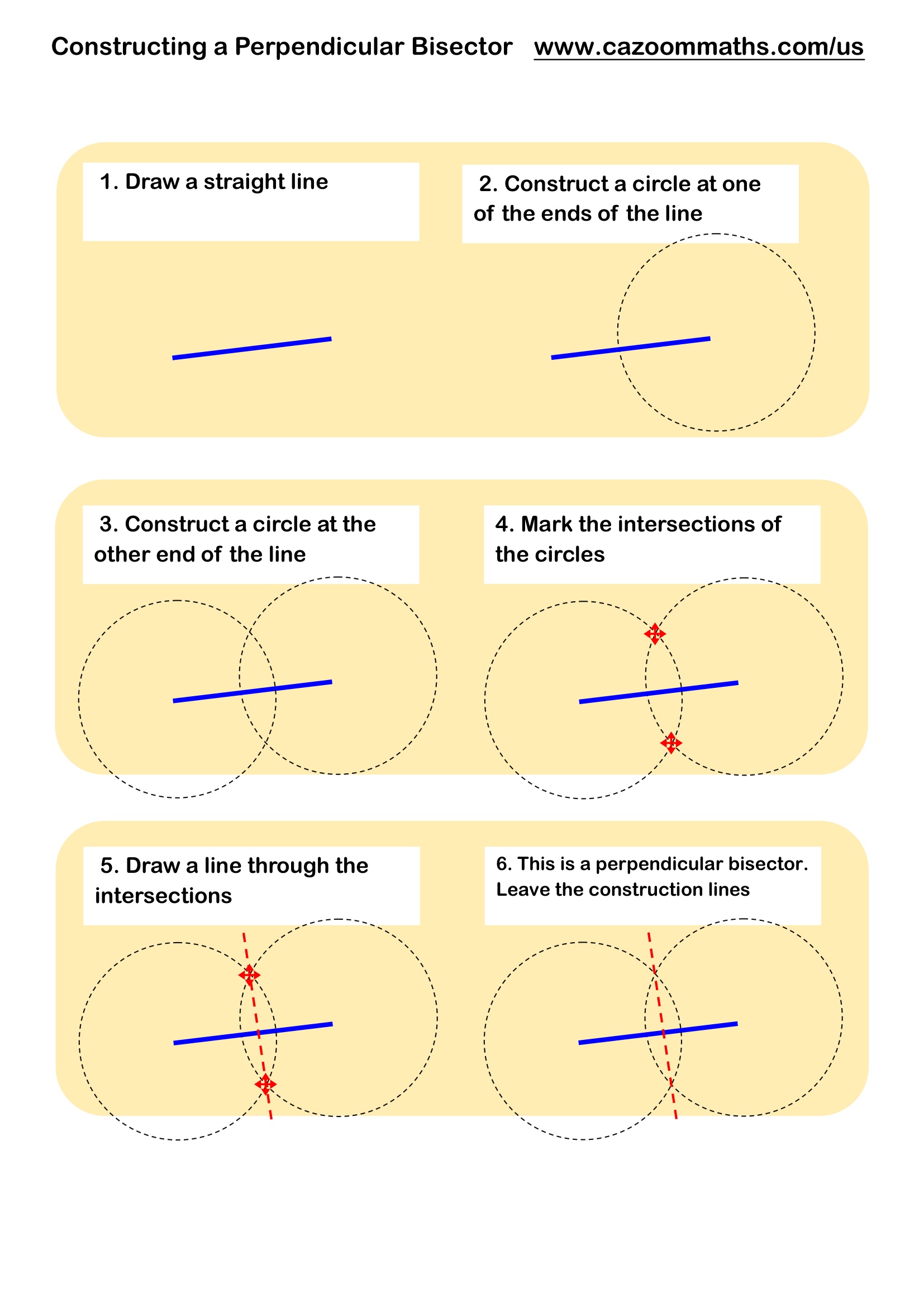 Constructing a Perpendicular Bisector www.cazoommaths.com/us

1. Draw a straight line

2. Construct a circle at one of the ends of the line

3. Construct a circle at the other end of the line

4. Mark the intersections of the circles

5. Draw a line through the intersections

6. This is a perpendicular bisector. Leave the construction lines