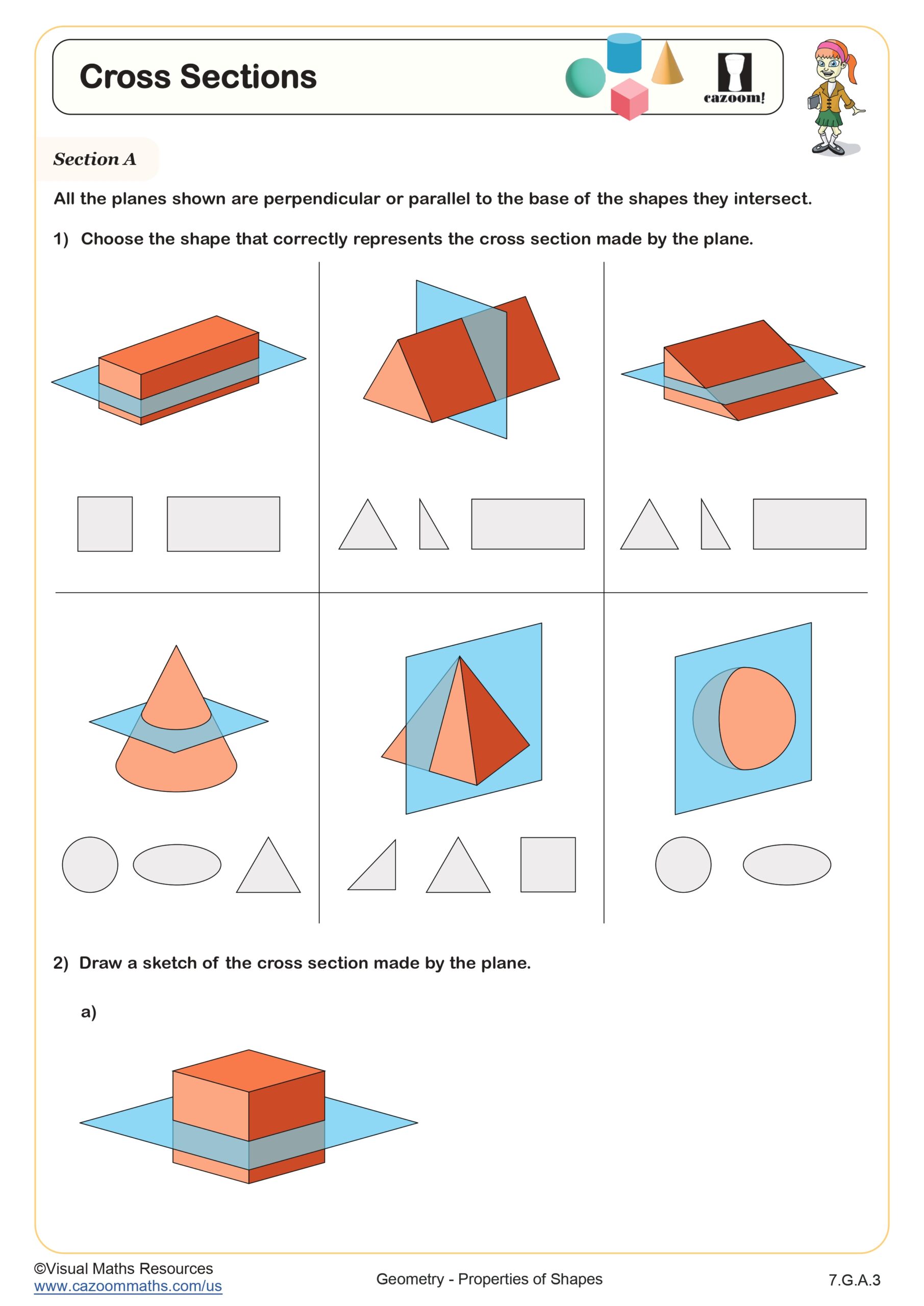 Cross Sections

cazoom!

Section A

All the planes shown are perpendicular or parallel to the base of the shapes they intersect.

1) Choose the shape that correctly represents the cross section made by the plane.

2) Draw a sketch of the cross section made by the plane.

a)

©Visual Maths Resources
www.cazoommaths.com/us

Geometry - Properties of Shapes

7.G.A.3