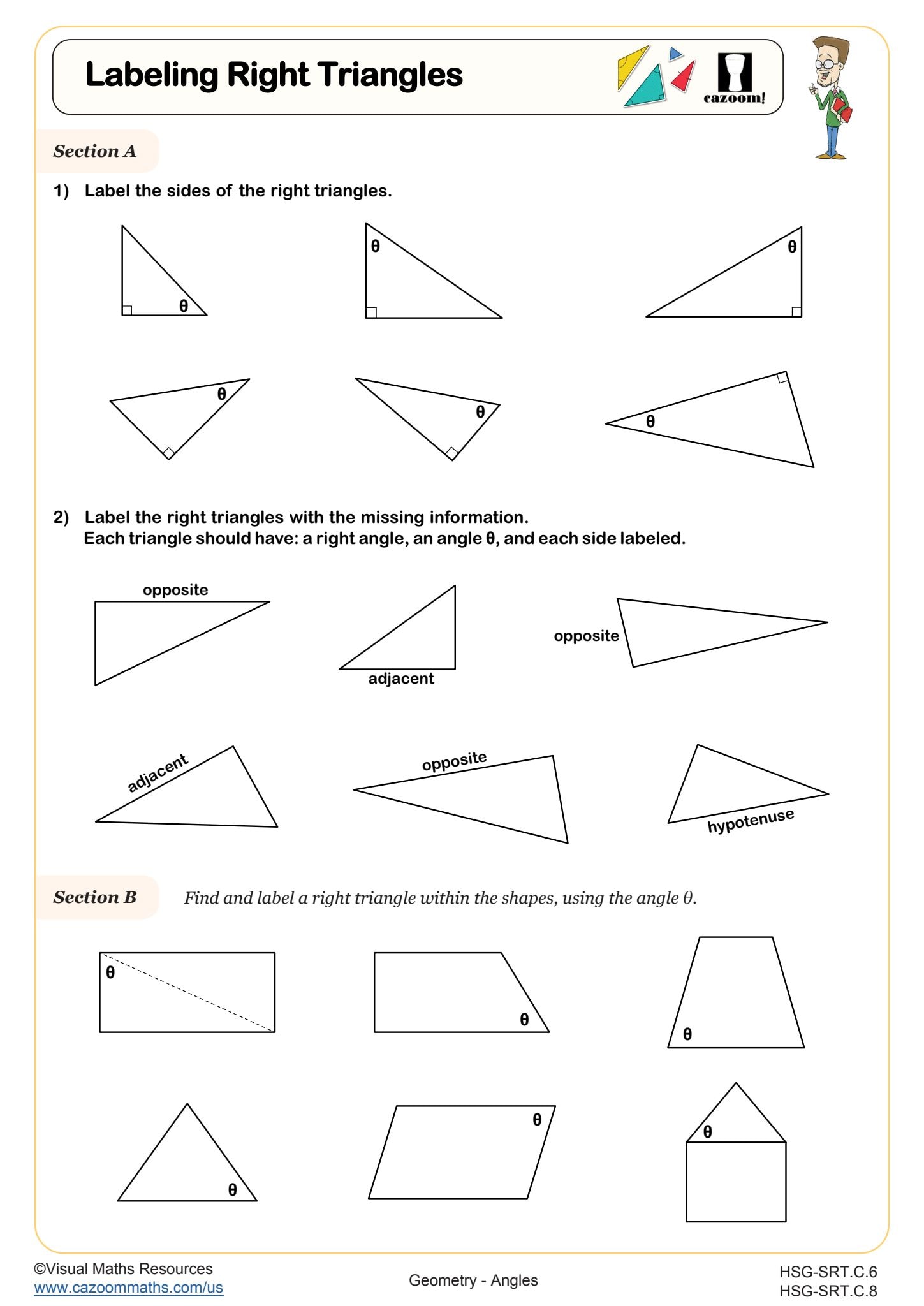 Labeling Right Triangles

cazoom!

Section A

1) Label the sides of the right triangles.

θ

θ

θ

θ

θ

θ

2) Label the right triangles with the missing information.
Each triangle should have: a right angle, an angle θ, and each side labeled.

opposite

adjacent

opposite

adjacent

opposite

hypotenuse

Section B

Find and label a right triangle within the shapes, using the angle θ.

θ

θ

θ

θ

θ

θ

©Visual Maths Resources
www.cazoommaths.com/us

Geometry - Angles

HSG-SRT.C.6
HSG-SRT.C.8