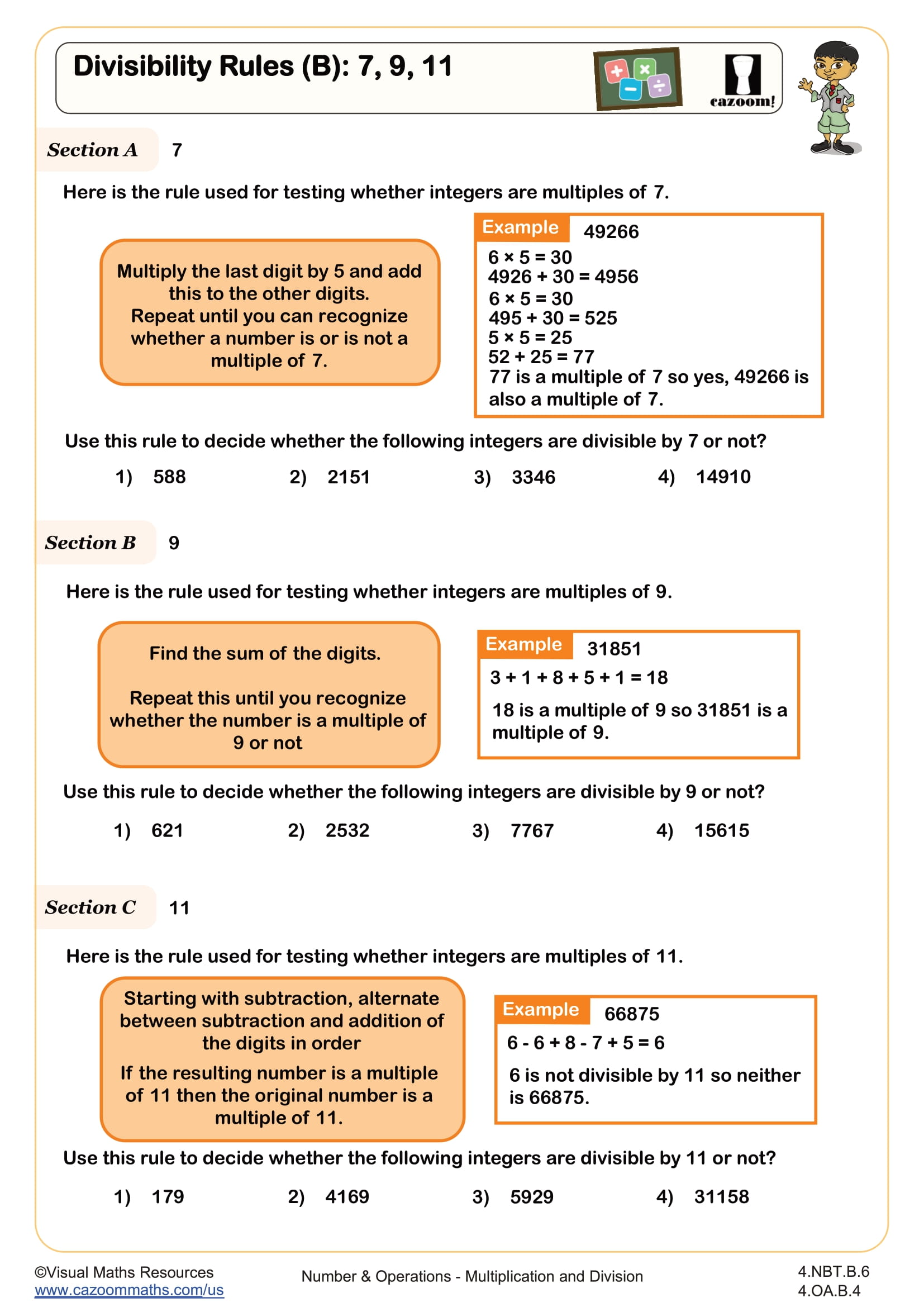 Divisibility Rules (B): 7, 9, 11

cazoom!

Section A 7

Here is the rule used for testing whether integers are multiples of 7.

Multiply the last digit by 5 and add this to the other digits.
Repeat until you can recognize whether a number is or is not a multiple of 7.

Example 49266
$6 \times 5 = 30$
$4926 + 30 = 4956$
$6 \times 5 = 30$
$495 + 30 = 525$
$5 \times 5 = 25$
$52 + 25 = 77$
77 is a multiple of 7 so yes, 49266 is also a multiple of 7.

Use this rule to decide whether the following integers are divisible by 7 or not?

1) 588 2) 2151 3) 3346 4) 14910

Section B 9

Here is the rule used for testing whether integers are multiples of 9.

Find the sum of the digits.

Repeat this until you recognize whether the number is a multiple of 9 or not

Example 31851
$3 + 1 + 8 + 5 + 1 = 18$
18 is a multiple of 9 so 31851 is a multiple of 9.

Use this rule to decide whether the following integers are divisible by 9 or not?

1) 621 2) 2532 3) 7767 4) 15615

Section C 11

Here is the rule used for testing whether integers are multiples of 11.

Starting with subtraction, alternate between subtraction and addition of the digits in order
If the resulting number is a multiple of 11 then the original number is a multiple of 11.

Example 66875
$6 - 6 + 8 - 7 + 5 = 6$
6 is not divisible by 11 so neither is 66875.

Use this rule to decide whether the following integers are divisible by 11 or not?

1) 179 2) 4169 3) 5929 4) 31158

©Visual Maths Resources
www.cazoommaths.com/us
Number & Operations - Multiplication and Division
4.NBT.B.6
4.OA.B.4