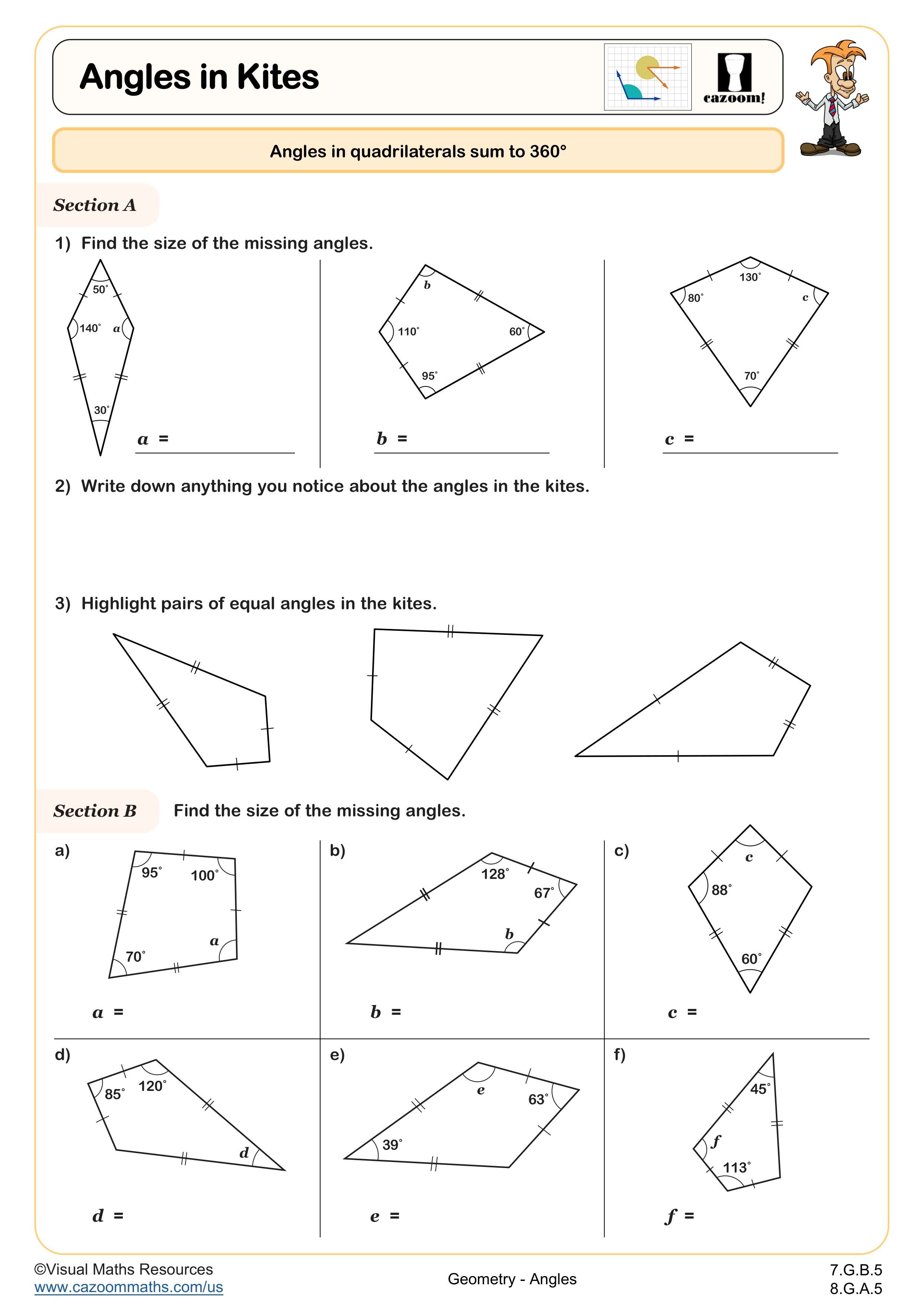 Angles in Kites

cazoom!

Angles in quadrilaterals sum to 360°

Section A

1) Find the size of the missing angles.

50°
140°
$a$
30°

$a$ =

$b$
110°
60°
95°

$b$ =

130°
80°
$c$
70°

$c$ =

2) Write down anything you notice about the angles in the kites.

3) Highlight pairs of equal angles in the kites.

Section B Find the size of the missing angles.

a)
95°
100°
$a$
70°

$a$ =

b)
128°
67°
$b$

$b$ =

c)
$c$
88°
60°

$c$ =

d)
85°
120°
$d$

$d$ =

e)
$e$
63°
39°

$e$ =

f)
45°
$f$
113°

$f$ =

©Visual Maths Resources
www.cazoommaths.com/us

Geometry - Angles

7.G.B.5
8.G.A.5