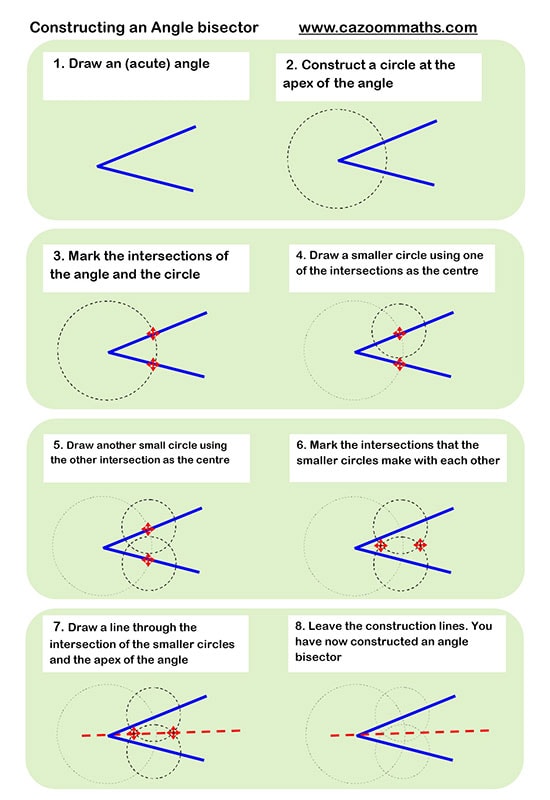 Constructing an Angle bisector www.cazoommaths.com

1. Draw an (acute) angle

2. Construct a circle at the apex of the angle

3. Mark the intersections of the angle and the circle

4. Draw a smaller circle using one of the intersections as the centre

5. Draw another small circle using the other intersection as the centre

6. Mark the intersections that the smaller circles make with each other

7. Draw a line through the intersection of the smaller circles and the apex of the angle

8. Leave the construction lines. You have now constructed an angle bisector