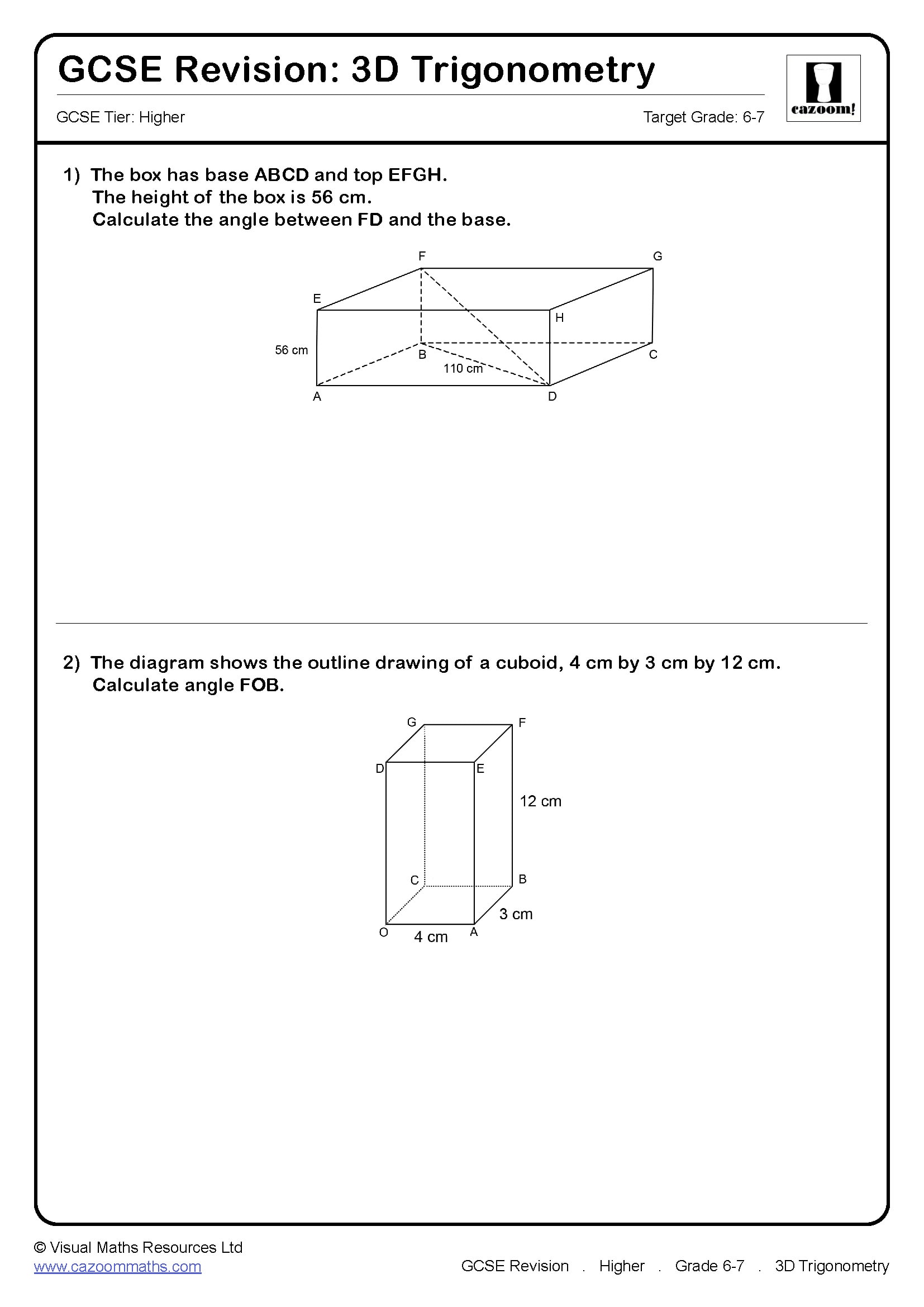 GCSE Revision: 3D Trigonometry

GCSE Tier: Higher

Target Grade: 6-7

cazoom!

1) The box has base ABCD and top EFGH.
The height of the box is 56 cm.
Calculate the angle between FD and the base.

F
G
E
H
56 cm
B
C
110 cm
A
D

2) The diagram shows the outline drawing of a cuboid, 4 cm by 3 cm by 12 cm.
Calculate angle FOB.

G
F
D
E
12 cm
C
B
3 cm
O
4 cm
A

© Visual Maths Resources Ltd
www.cazoommaths.com

GCSE Revision . Higher . Grade 6-7 . 3D Trigonometry