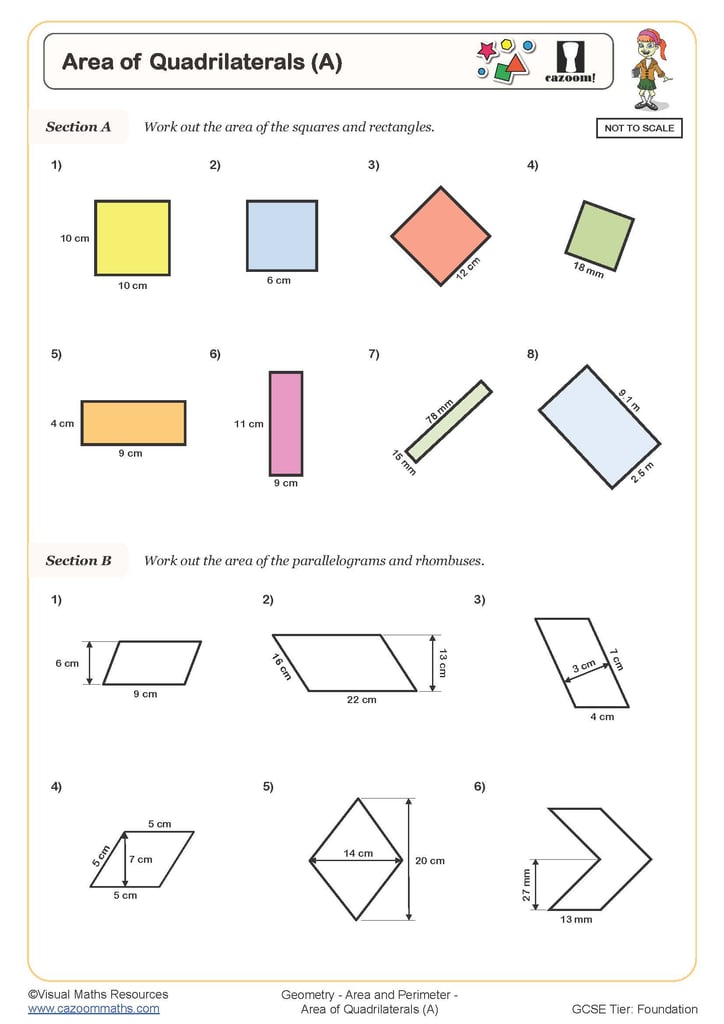 Area of Quadrilaterals (A)

cazoom!

Section A Work out the area of the squares and rectangles.

NOT TO SCALE

1)

10 cm

10 cm

2)

6 cm

3)

12 cm

4)

18 mm

5)

4 cm

9 cm

6)

11 cm

9 cm

7)

78 mm

15 mm

8)

9.1 m

2.5 m

Section B Work out the area of the parallelograms and rhombuses.

1)

6 cm

9 cm

2)

16 cm

13 cm

22 cm

3)

3 cm

7 cm

4 cm

4)

5 cm

5 cm

7 cm

5 cm

5)

14 cm

20 cm

6)

27 mm

13 mm

©Visual Maths Resources
www.cazoommaths.com

Geometry - Area and Perimeter - Area of Quadrilaterals (A)

GCSE Tier: Foundation