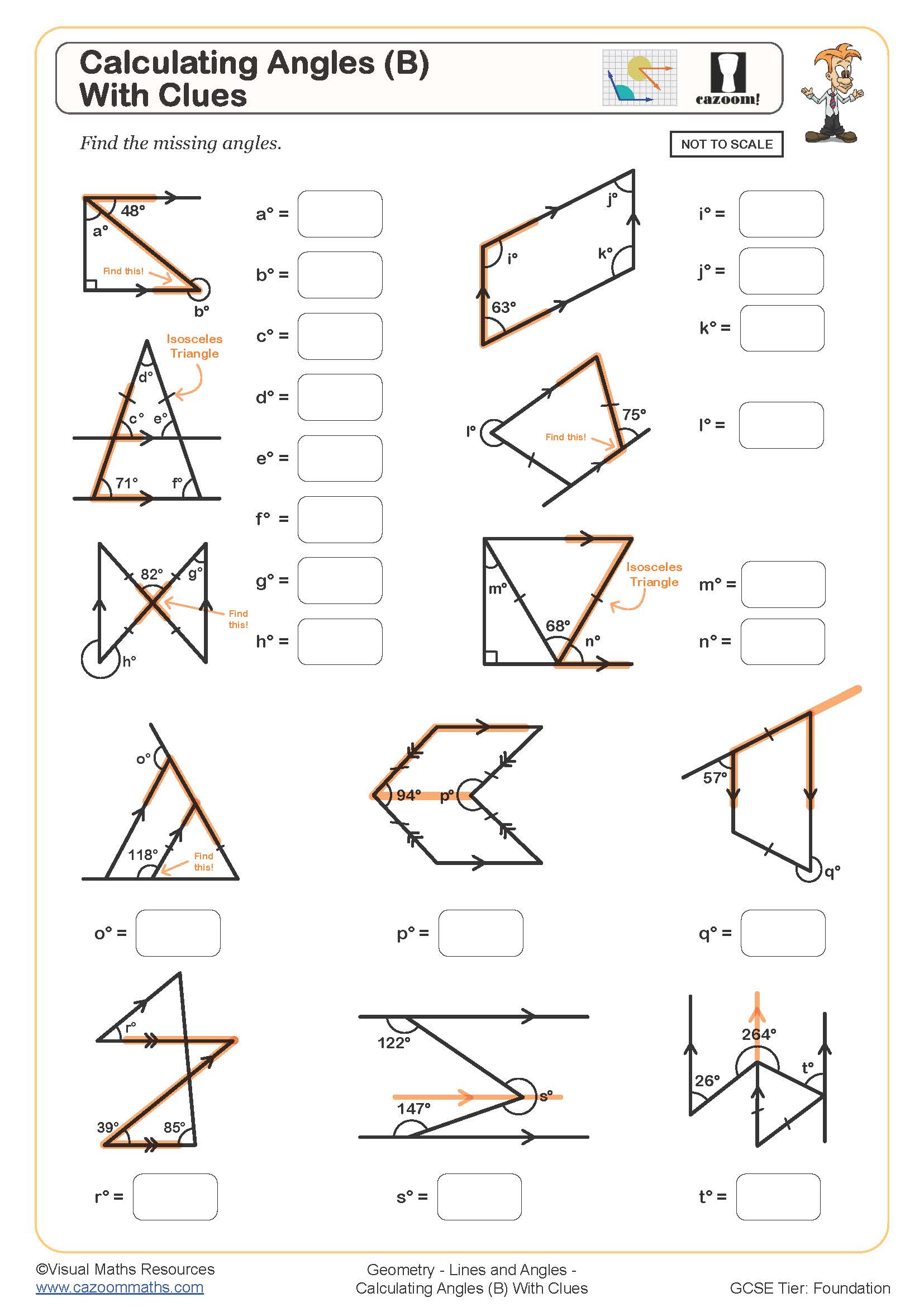 Calculating Angles (B) With Clues

cazoom!

Find the missing angles.

NOT TO SCALE

48°
a°
Find this!
b°

a° =
b° =

Isosceles Triangle
d°
c°
e°
71°
f°

c° =
d° =
e° =
f° =

82°
g°
Find this!
h°

g° =
h° =

j°
i°
k°
63°

i° =
j° =
k° =

l°
75°
Find this!

l° =

m°
68°
n°
Isosceles Triangle

m° =
n° =

o°
118°
Find this!

o° =

94°
p°

p° =

57°
q°

q° =

r°
39°
85°

r° =

122°
147°
s°

s° =

264°
26°
t°

t° =

©Visual Maths Resources
www.cazoommaths.com

Geometry - Lines and Angles - Calculating Angles (B) With Clues

GCSE Tier: Foundation