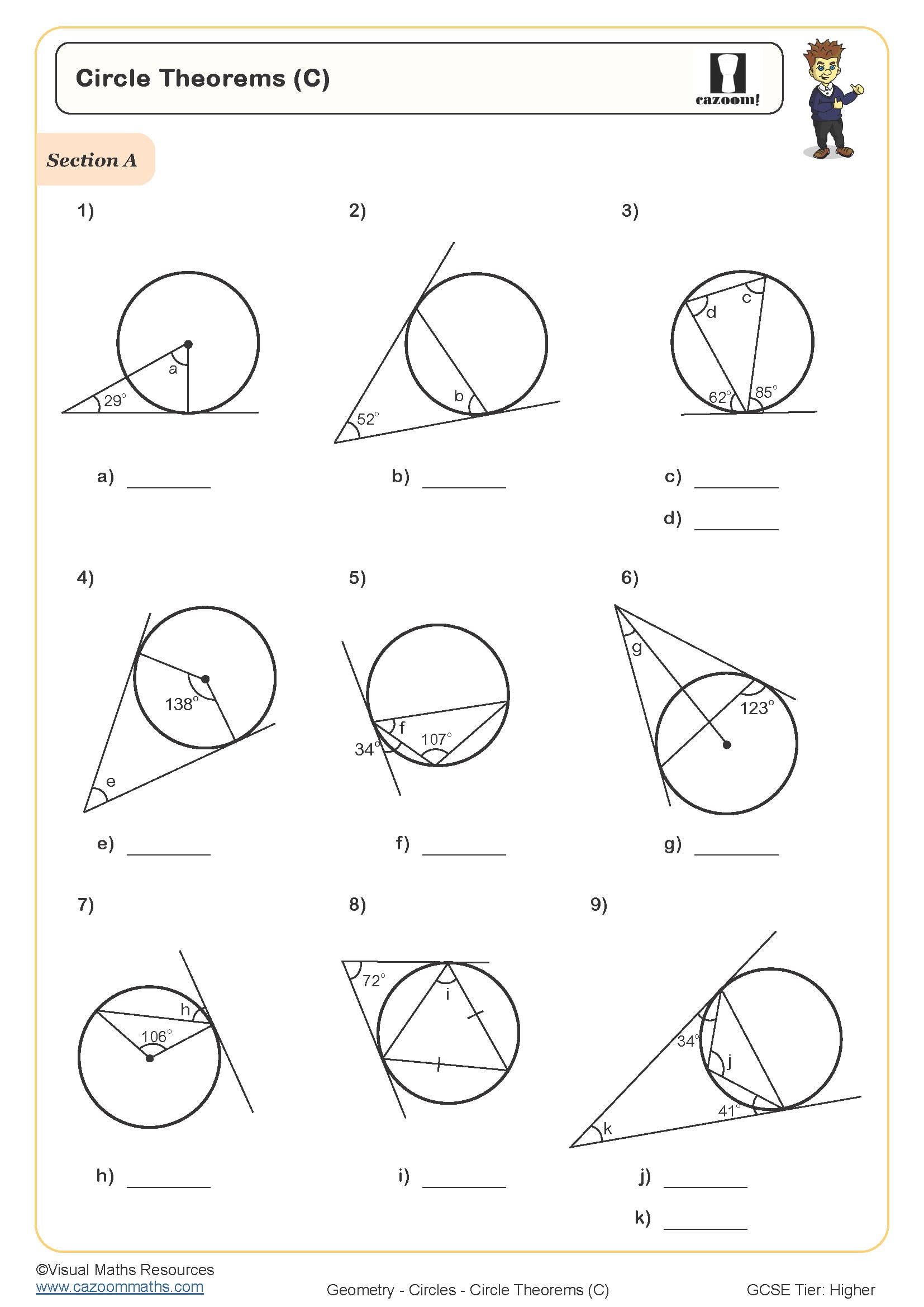 Circle Theorems (C)

cazoom!

Section A

1)

a

$29^\circ$

a) ________

2)

b

$52^\circ$

b) ________

3)

d

c

$62^\circ$

$85^\circ$

c) ________

d) ________

4)

$138^\circ$

e

e) ________

5)

f

$34^\circ$

$107^\circ$

f) ________

6)

g

$123^\circ$

g) ________

7)

h

$106^\circ$

h) ________

8)

$72^\circ$

i

i) ________

9)

$34^\circ$

j

$41^\circ$

k

j) ________

k) ________

©Visual Maths Resources
www.cazoommaths.com

Geometry - Circles - Circle Theorems (C)

GCSE Tier: Higher