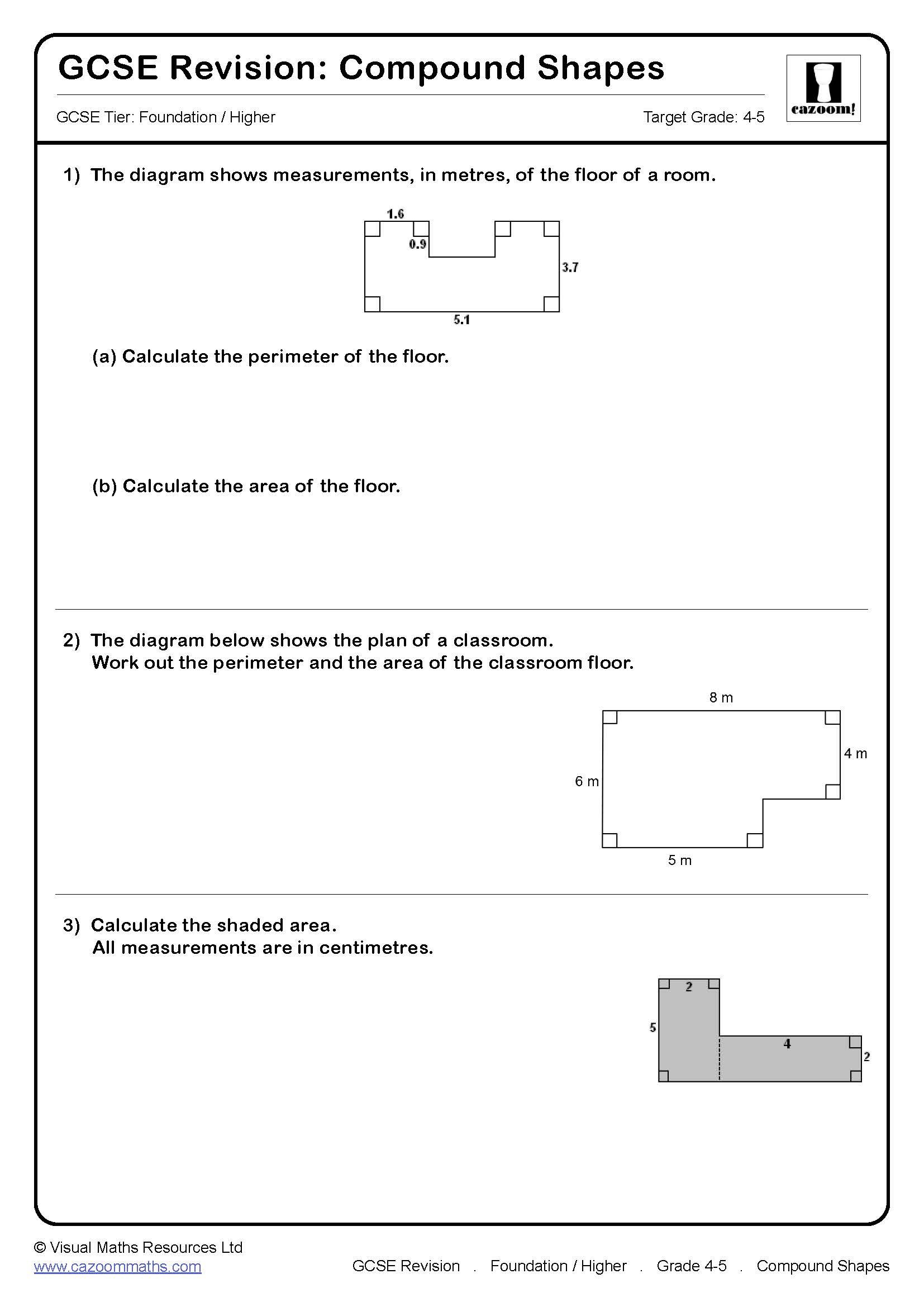 GCSE Revision: Compound Shapes

cazoom!

GCSE Tier: Foundation / Higher

Target Grade: 4-5

1) The diagram shows measurements, in metres, of the floor of a room.

1.6
0.9
3.7
5.1

(a) Calculate the perimeter of the floor.

(b) Calculate the area of the floor.

2) The diagram below shows the plan of a classroom.
Work out the perimeter and the area of the classroom floor.

8 m
4 m
6 m
5 m

3) Calculate the shaded area.
All measurements are in centimetres.

2
5
4
2

© Visual Maths Resources Ltd
www.cazoommaths.com

GCSE Revision . Foundation / Higher . Grade 4-5 . Compound Shapes