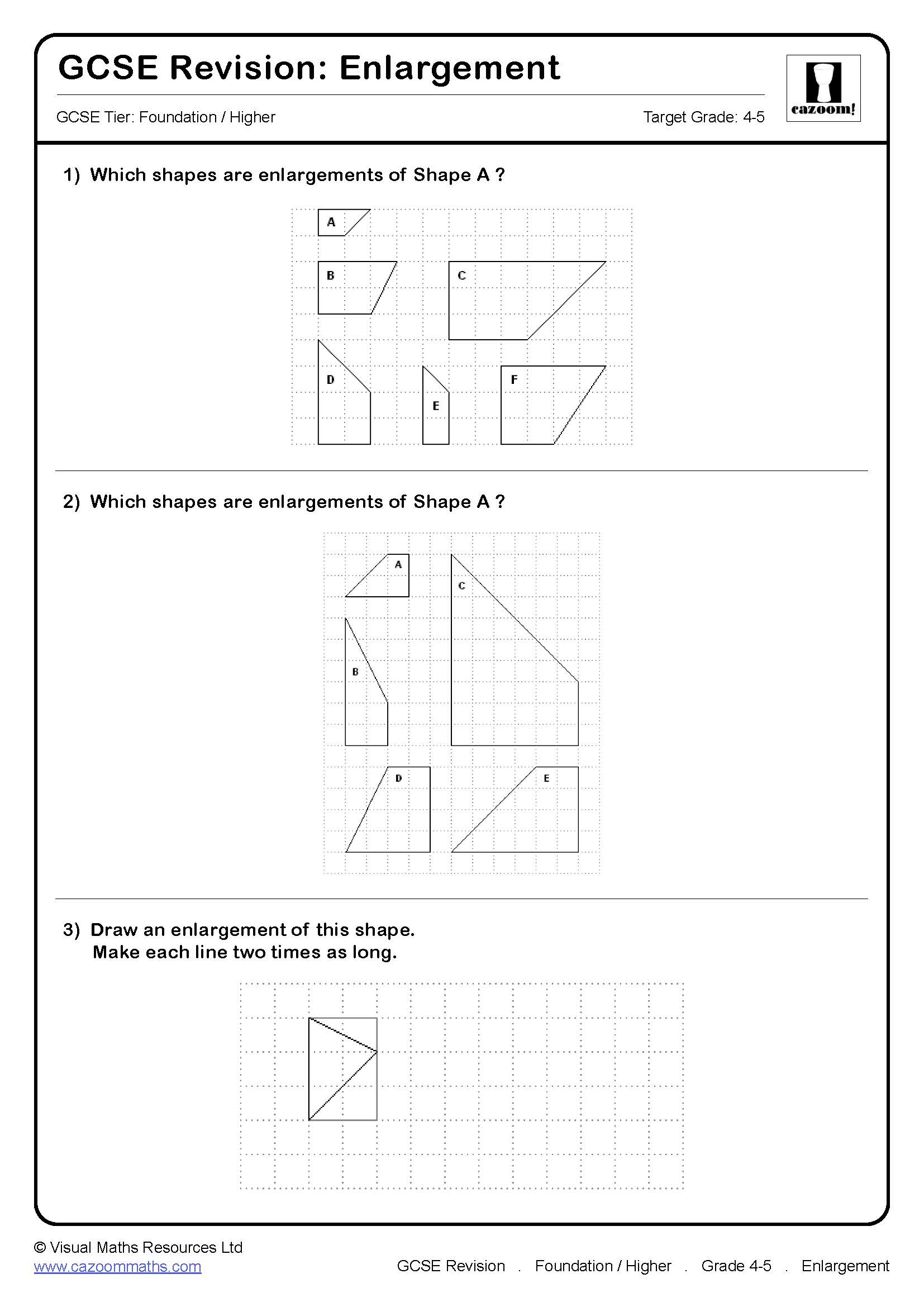 GCSE Revision: Enlargement

GCSE Tier: Foundation / Higher

Target Grade: 4-5

cazoom!

1) Which shapes are enlargements of Shape A ?

A

B

C

D

E

F

2) Which shapes are enlargements of Shape A ?

A

C

B

D

E

3) Draw an enlargement of this shape.
Make each line two times as long.

© Visual Maths Resources Ltd
www.cazoommaths.com

GCSE Revision . Foundation / Higher . Grade 4-5 . Enlargement