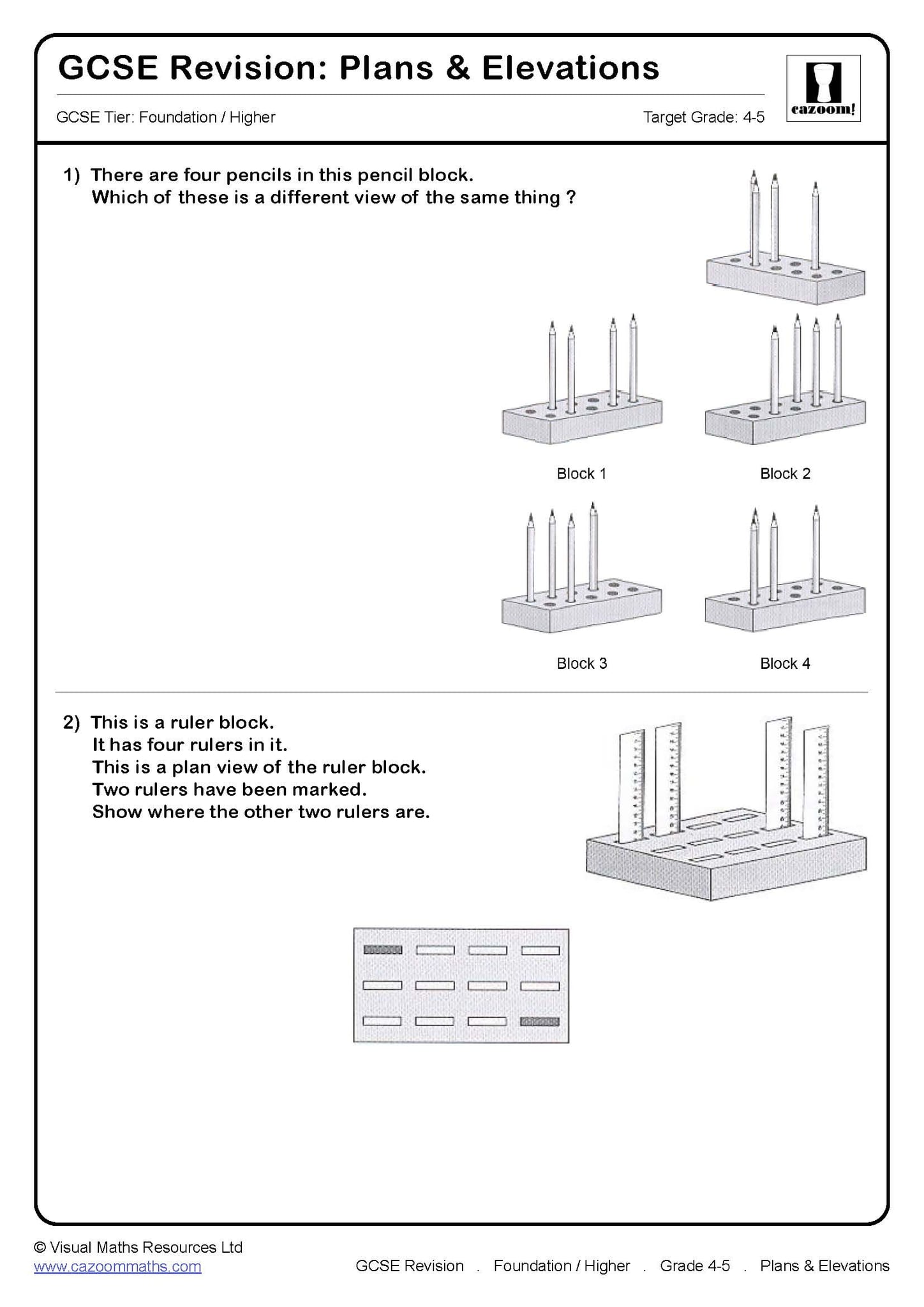 GCSE Revision: Plans & Elevations

cazoom!

GCSE Tier: Foundation / Higher

Target Grade: 4-5

1) There are four pencils in this pencil block.
Which of these is a different view of the same thing ?

Block 1

Block 2

Block 3

Block 4

2) This is a ruler block.
It has four rulers in it.
This is a plan view of the ruler block.
Two rulers have been marked.
Show where the other two rulers are.

© Visual Maths Resources Ltd
www.cazoommaths.com

GCSE Revision . Foundation / Higher . Grade 4-5 . Plans & Elevations