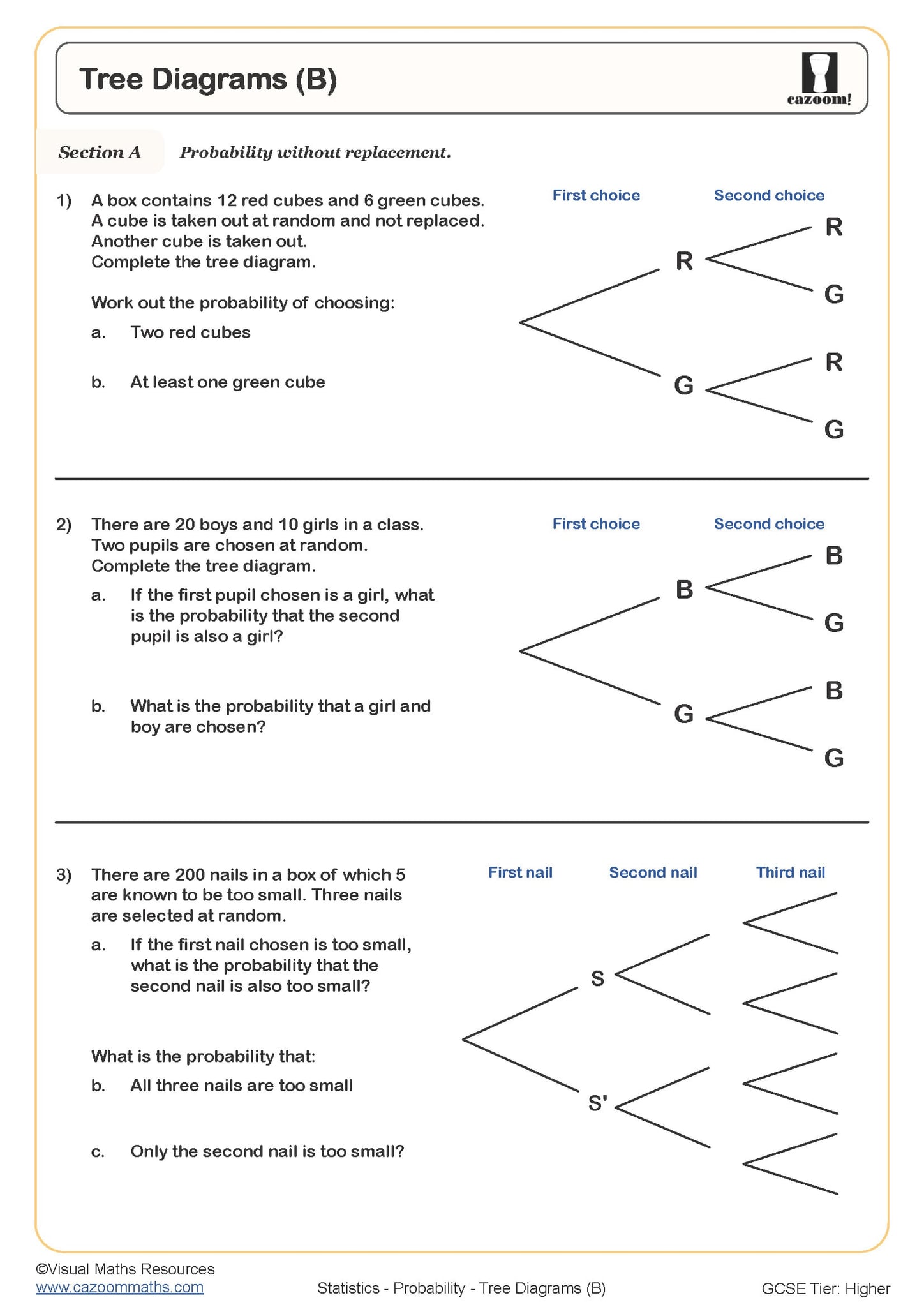 Tree Diagrams (B)

cazoom!

Section A Probability without replacement.

1) A box contains 12 red cubes and 6 green cubes. A cube is taken out at random and not replaced. Another cube is taken out. Complete the tree diagram.

Work out the probability of choosing:

a. Two red cubes

b. At least one green cube

First choice Second choice

R

R

G

G

R

G

2) There are 20 boys and 10 girls in a class. Two pupils are chosen at random. Complete the tree diagram.

a. If the first pupil chosen is a girl, what is the probability that the second pupil is also a girl?

b. What is the probability that a girl and boy are chosen?

First choice Second choice

B

B

G

G

B

G

3) There are 200 nails in a box of which 5 are known to be too small. Three nails are selected at random.

a. If the first nail chosen is too small, what is the probability that the second nail is also too small?

What is the probability that:

b. All three nails are too small

c. Only the second nail is too small?

First nail Second nail Third nail

S

S'

©Visual Maths Resources
www.cazoommaths.com

Statistics - Probability - Tree Diagrams (B)

GCSE Tier: Higher