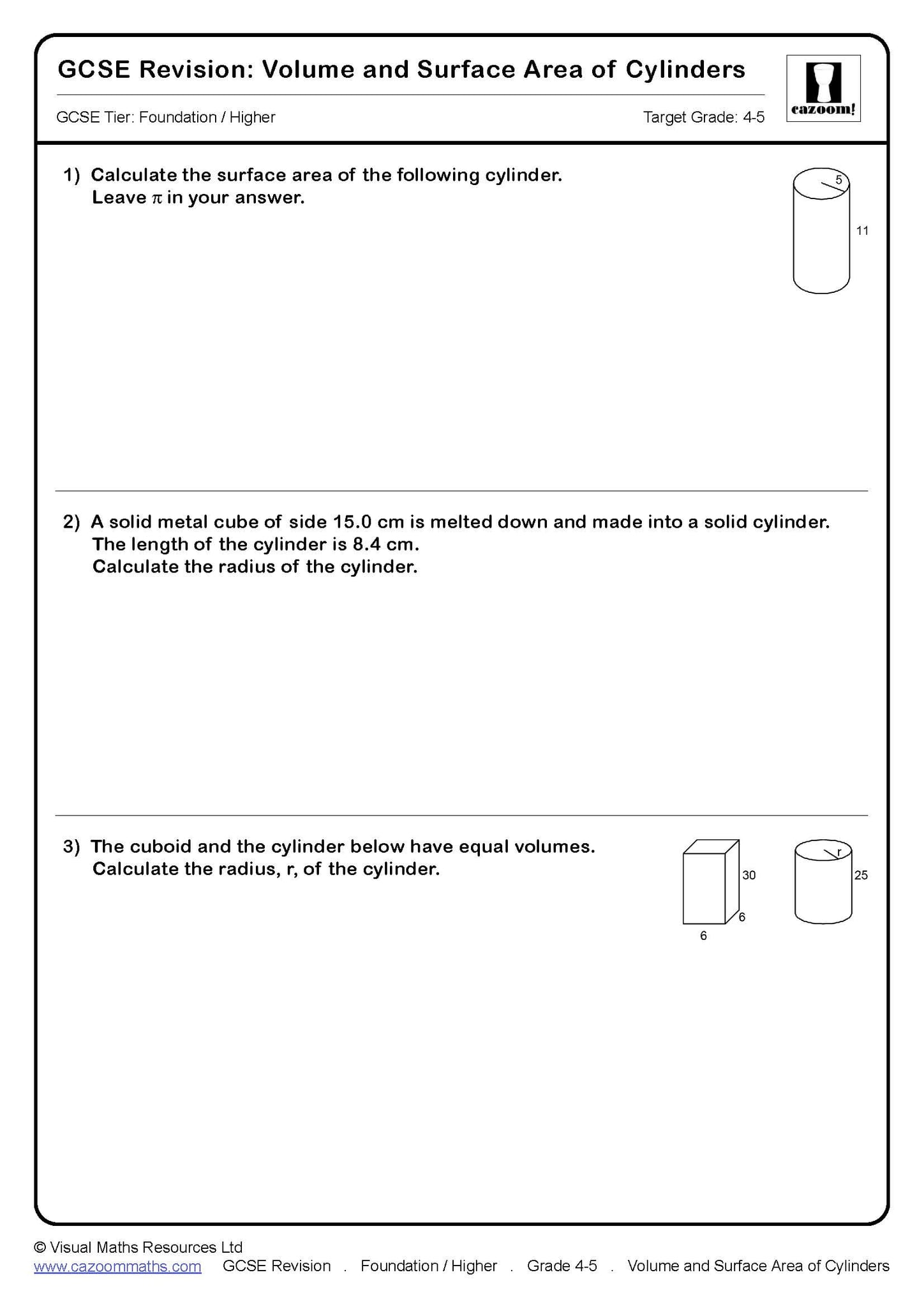 GCSE Revision: Volume and Surface Area of Cylinders

cazoom!

GCSE Tier: Foundation / Higher

Target Grade: 4-5

1) Calculate the surface area of the following cylinder.
Leave $\pi$ in your answer.

5

11

2) A solid metal cube of side 15.0 cm is melted down and made into a solid cylinder.
The length of the cylinder is 8.4 cm.
Calculate the radius of the cylinder.

3) The cuboid and the cylinder below have equal volumes.
Calculate the radius, r, of the cylinder.

30

6

6

r

25

© Visual Maths Resources Ltd
www.cazoommaths.com GCSE Revision . Foundation / Higher . Grade 4-5 . Volume and Surface Area of Cylinders