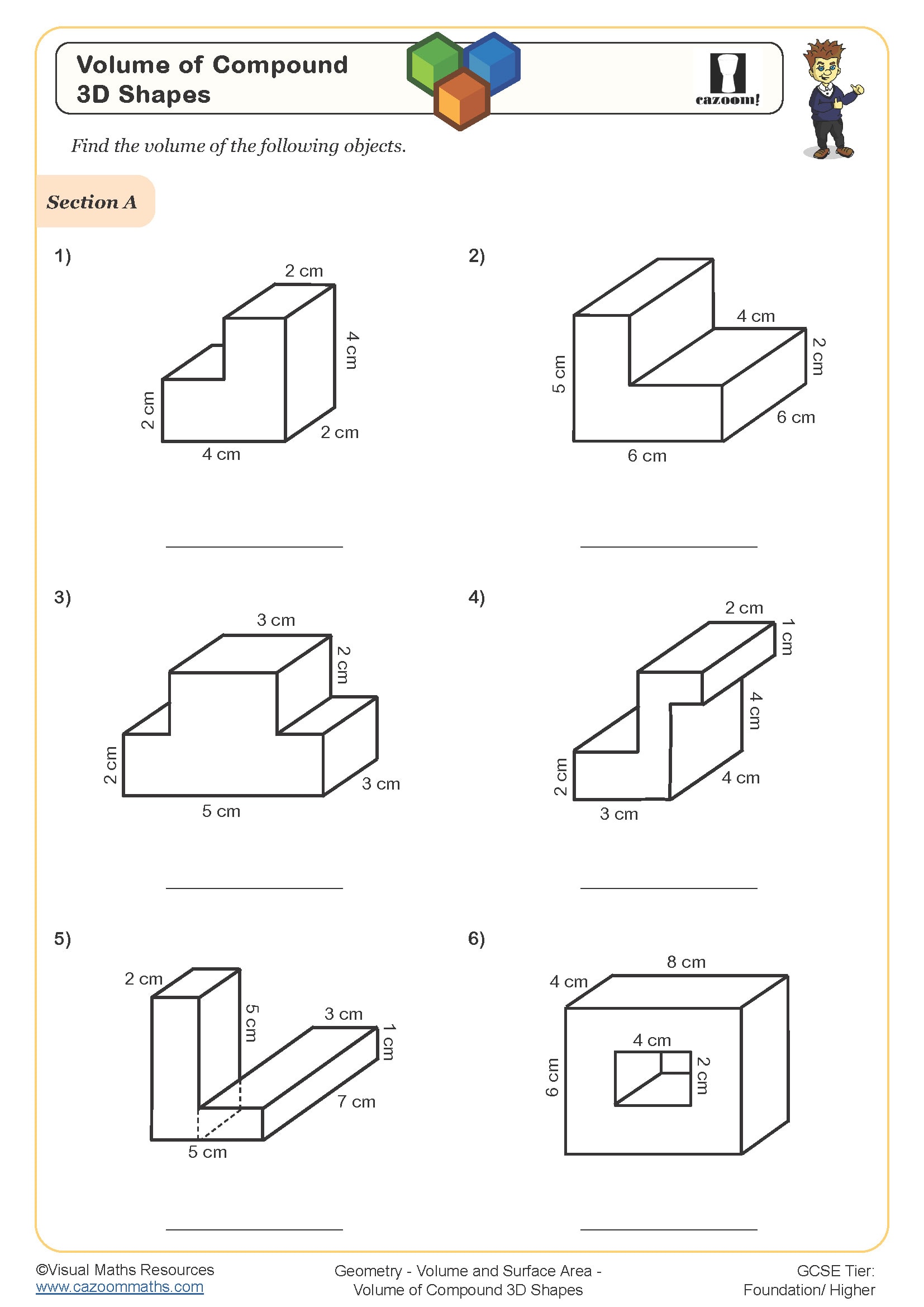 Volume of Compound 3D Shapes

cazoom!

Find the volume of the following objects.

Section A

1)

2 cm
4 cm
2 cm
2 cm
4 cm

2)

4 cm
2 cm
5 cm
6 cm
6 cm

3)

3 cm
2 cm
2 cm
3 cm
5 cm

4)

2 cm
1 cm
4 cm
2 cm
4 cm
3 cm

5)

2 cm
5 cm
3 cm
1 cm
7 cm
5 cm

6)

8 cm
4 cm
4 cm
2 cm
6 cm

©Visual Maths Resources
www.cazoommaths.com

Geometry - Volume and Surface Area - Volume of Compound 3D Shapes

GCSE Tier: Foundation/ Higher