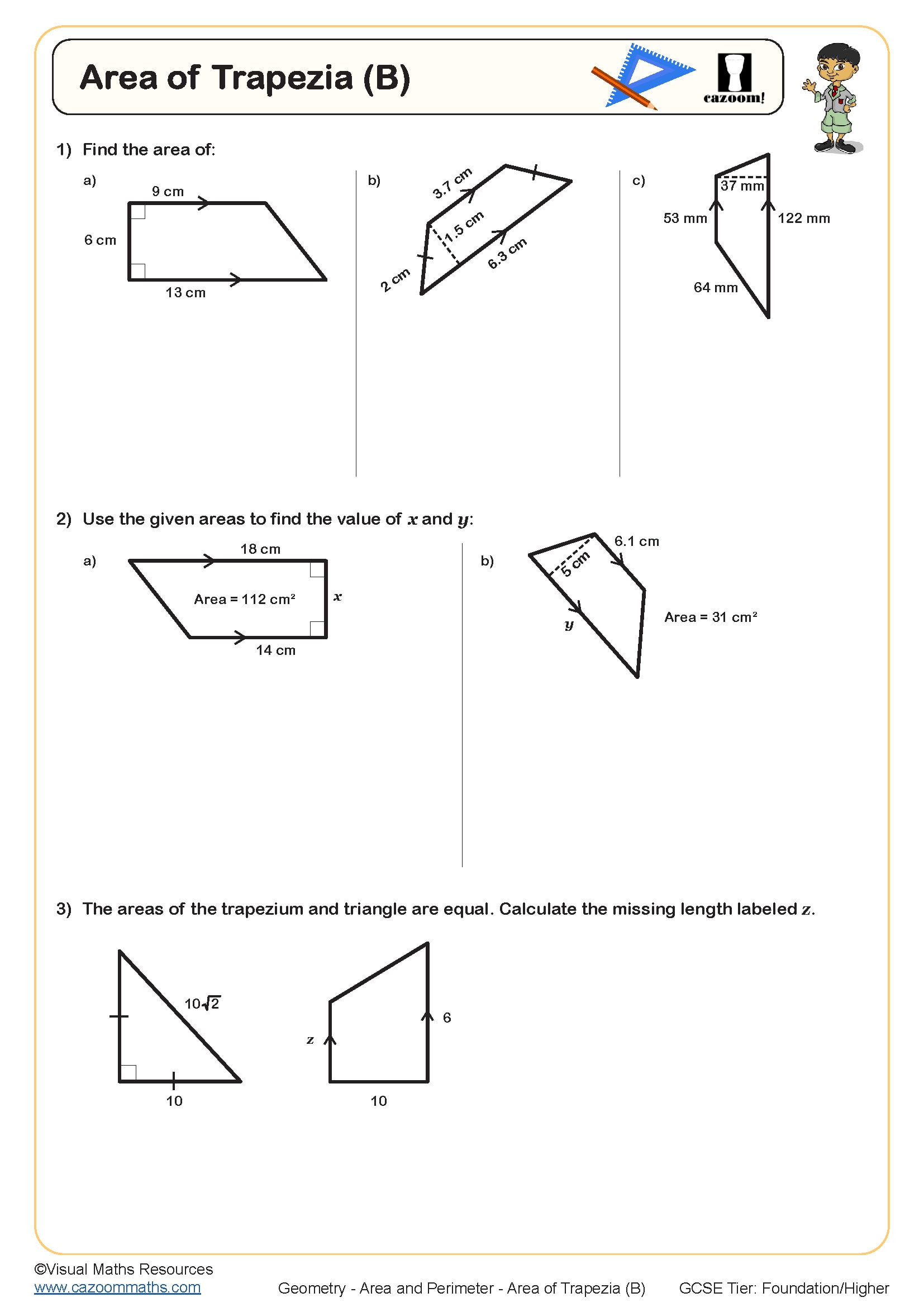 Area of Trapezia (B)

cazoom!

1) Find the area of:

a)

9 cm

6 cm

13 cm

b)

3.7 cm

1.5 cm

2 cm

6.3 cm

c)

37 mm

53 mm

122 mm

64 mm

2) Use the given areas to find the value of $x$ and $y$:

a)

18 cm

Area = 112 cm²

$x$

14 cm

b)

6.1 cm

5 cm

$y$

Area = 31 cm²

3) The areas of the trapezium and triangle are equal. Calculate the missing length labeled $z$.

$10\sqrt{2}$

10

$z$

6

10

©Visual Maths Resources
www.cazoommaths.com

Geometry - Area and Perimeter - Area of Trapezia (B)

GCSE Tier: Foundation/Higher