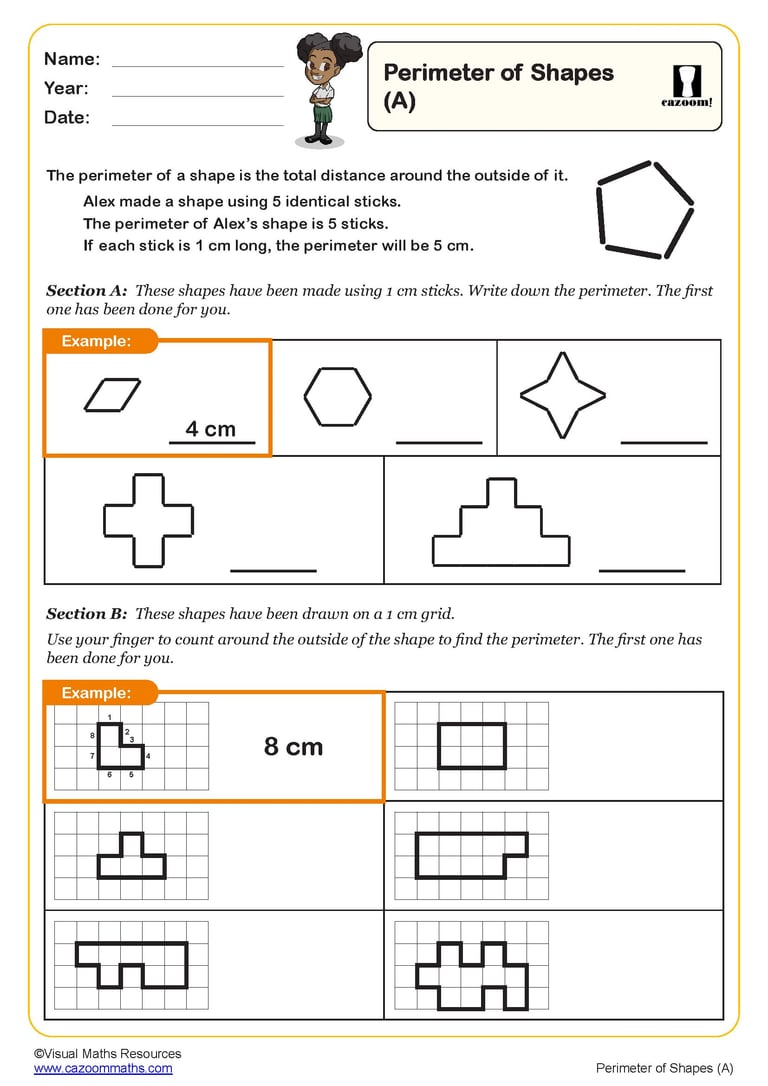 Name:
Year:
Date:

Perimeter of Shapes (A)

cazoom!

The perimeter of a shape is the total distance around the outside of it.

Alex made a shape using 5 identical sticks.
The perimeter of Alex's shape is 5 sticks.
If each stick is 1 cm long, the perimeter will be 5 cm.

Section A: These shapes have been made using 1 cm sticks. Write down the perimeter. The first one has been done for you.

Example:

4 cm

Section B: These shapes have been drawn on a 1 cm grid.

Use your finger to count around the outside of the shape to find the perimeter. The first one has been done for you.

Example:

1
2
3
4
5
6
7
8

8 cm

©Visual Maths Resources
www.cazoommaths.com

Perimeter of Shapes (A)