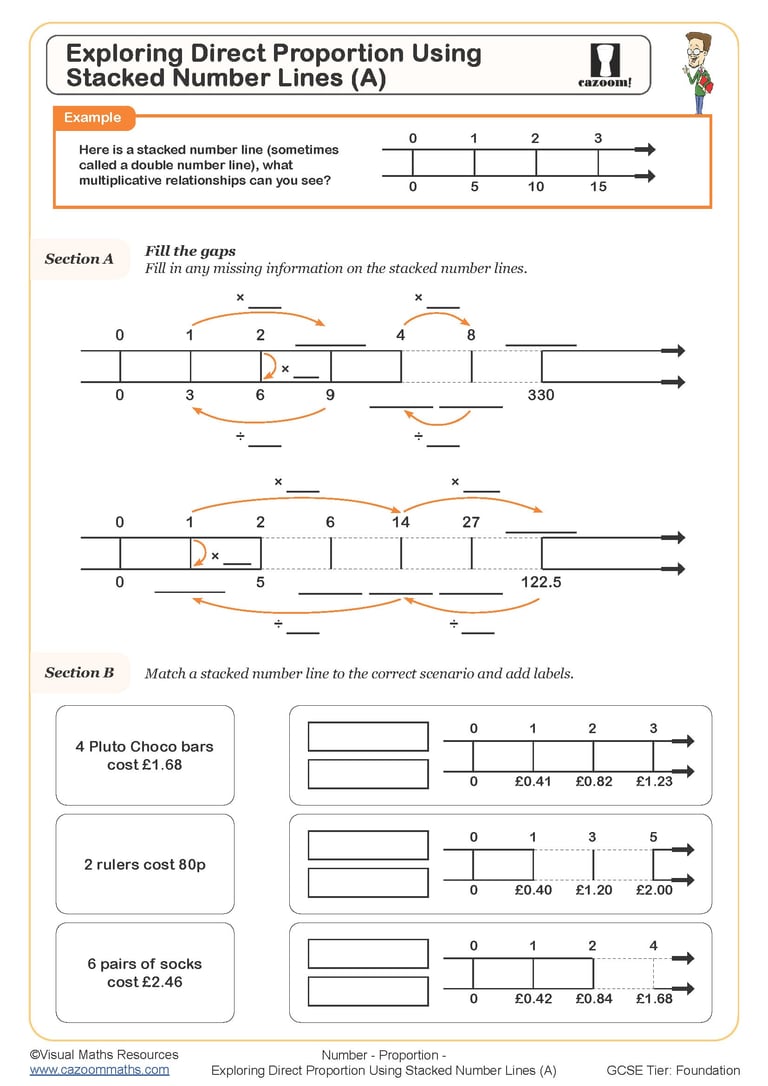 Exploring Direct Proportion Using Stacked Number Lines (A)

cazoom!

Example

Here is a stacked number line (sometimes called a double number line), what multiplicative relationships can you see?

0 1 2 3
0 5 10 15

Section A

Fill the gaps

Fill in any missing information on the stacked number lines.

× ___ × ___

0 1 2 ___ 4 8 ___

× ___

0 3 6 9 ___ ___ 330

÷ ___ ÷ ___

× ___ × ___

0 1 2 6 14 27 ___

× ___

0 ___ 5 ___ ___ ___ 122.5

÷ ___ ÷ ___

Section B

Match a stacked number line to the correct scenario and add labels.

4 Pluto Choco bars cost £1.68

2 rulers cost 80p

6 pairs of socks cost £2.46

0 1 2 3
0 £0.41 £0.82 £1.23

0 1 3 5
0 £0.40 £1.20 £2.00

0 1 2 4
0 £0.42 £0.84 £1.68

©Visual Maths Resources
www.cazoommaths.com

Number - Proportion -
Exploring Direct Proportion Using Stacked Number Lines (A)

GCSE Tier: Foundation