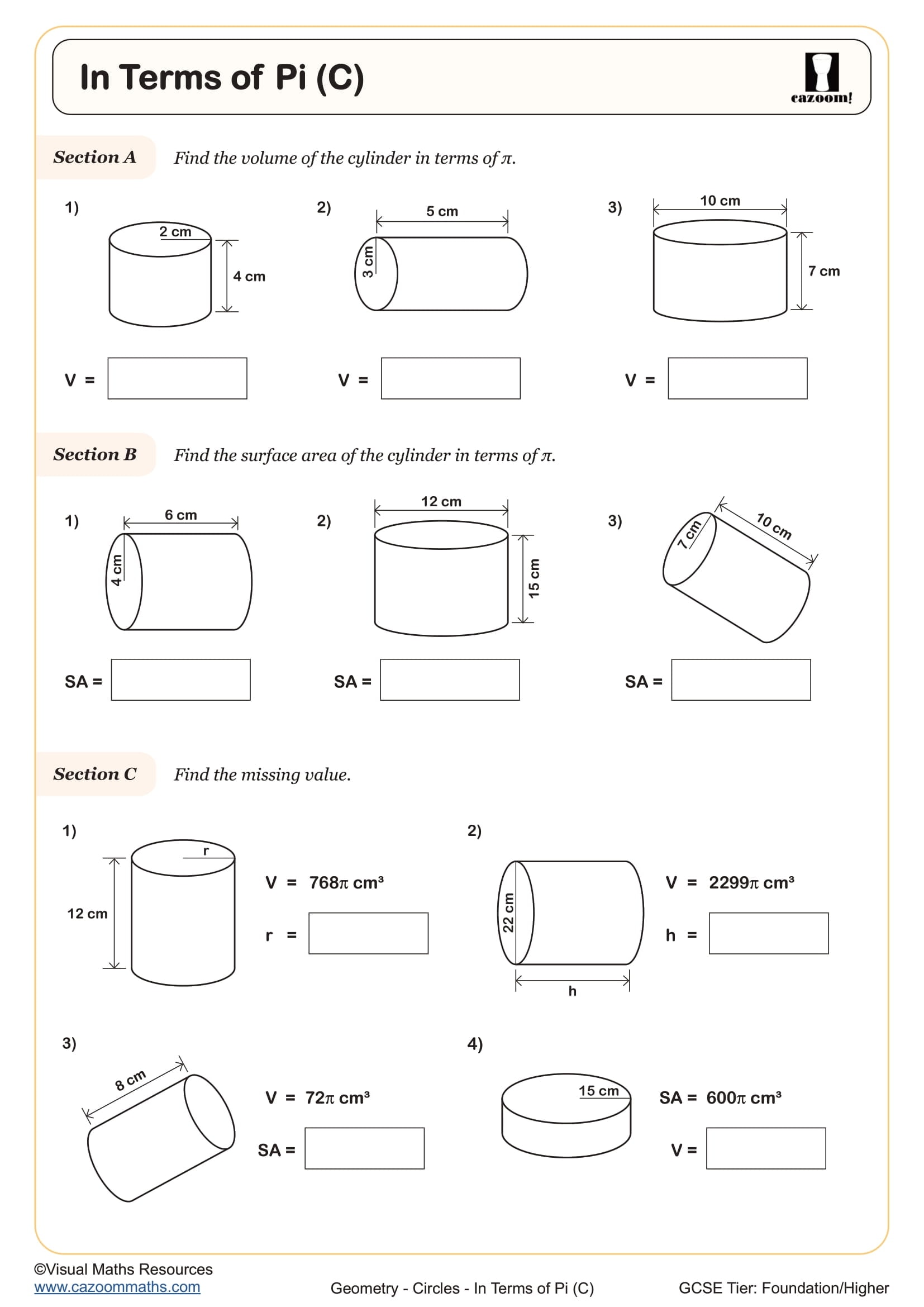 In Terms of Pi (C)

cazoom!

Section A Find the volume of the cylinder in terms of $\pi$.

1)

2 cm

4 cm

V =

2)

5 cm

3 cm

V =

3)

10 cm

7 cm

V =

Section B Find the surface area of the cylinder in terms of $\pi$.

1)

6 cm

4 cm

SA =

2)

12 cm

15 cm

SA =

3)

7 cm

10 cm

SA =

Section C Find the missing value.

1)

r

12 cm

V = $768\pi$ cm³

r =

2)

22 cm

h

V = $2299\pi$ cm³

h =

3)

8 cm

V = $72\pi$ cm³

SA =

4)

15 cm

SA = $600\pi$ cm³

V =

©Visual Maths Resources
www.cazoommaths.com

Geometry - Circles - In Terms of Pi (C)

GCSE Tier: Foundation/Higher