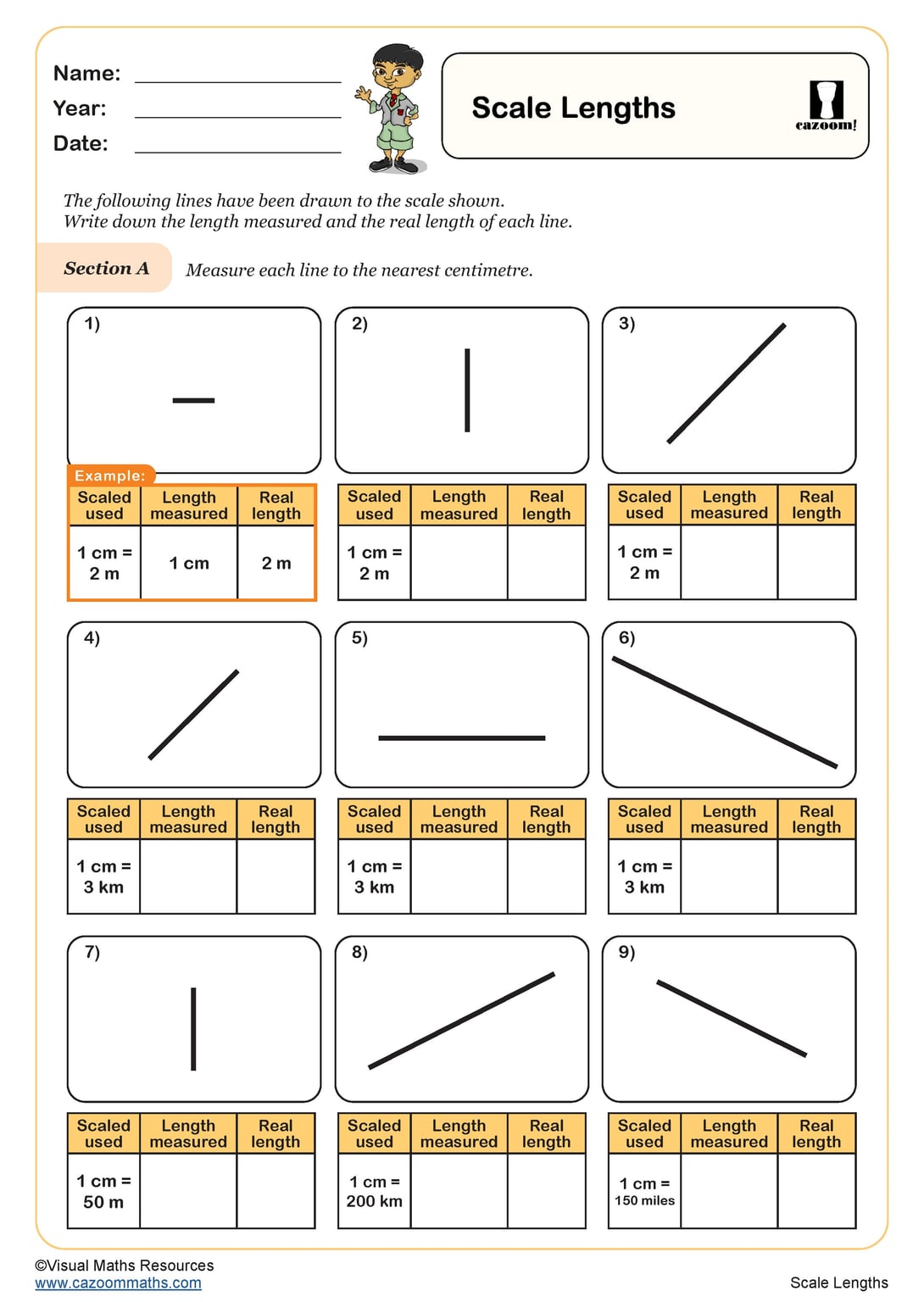 Name:
Year:
Date:

Scale Lengths

cazoom!

The following lines have been drawn to the scale shown.
Write down the length measured and the real length of each line.

Section A Measure each line to the nearest centimetre.

1)

Example:

| Scaled used | Length measured | Real length |
|---|---|---|
| 1 cm = 2 m | 1 cm | 2 m |

2)

| Scaled used | Length measured | Real length |
|---|---|---|
| 1 cm = 2 m | | |

3)

| Scaled used | Length measured | Real length |
|---|---|---|
| 1 cm = 2 m | | |

4)

| Scaled used | Length measured | Real length |
|---|---|---|
| 1 cm = 3 km | | |

5)

| Scaled used | Length measured | Real length |
|---|---|---|
| 1 cm = 3 km | | |

6)

| Scaled used | Length measured | Real length |
|---|---|---|
| 1 cm = 3 km | | |

7)

| Scaled used | Length measured | Real length |
|---|---|---|
| 1 cm = 50 m | | |

8)

| Scaled used | Length measured | Real length |
|---|---|---|
| 1 cm = 200 km | | |

9)

| Scaled used | Length measured | Real length |
|---|---|---|
| 1 cm = 150 miles | | |

©Visual Maths Resources
www.cazoommaths.com

Scale Lengths