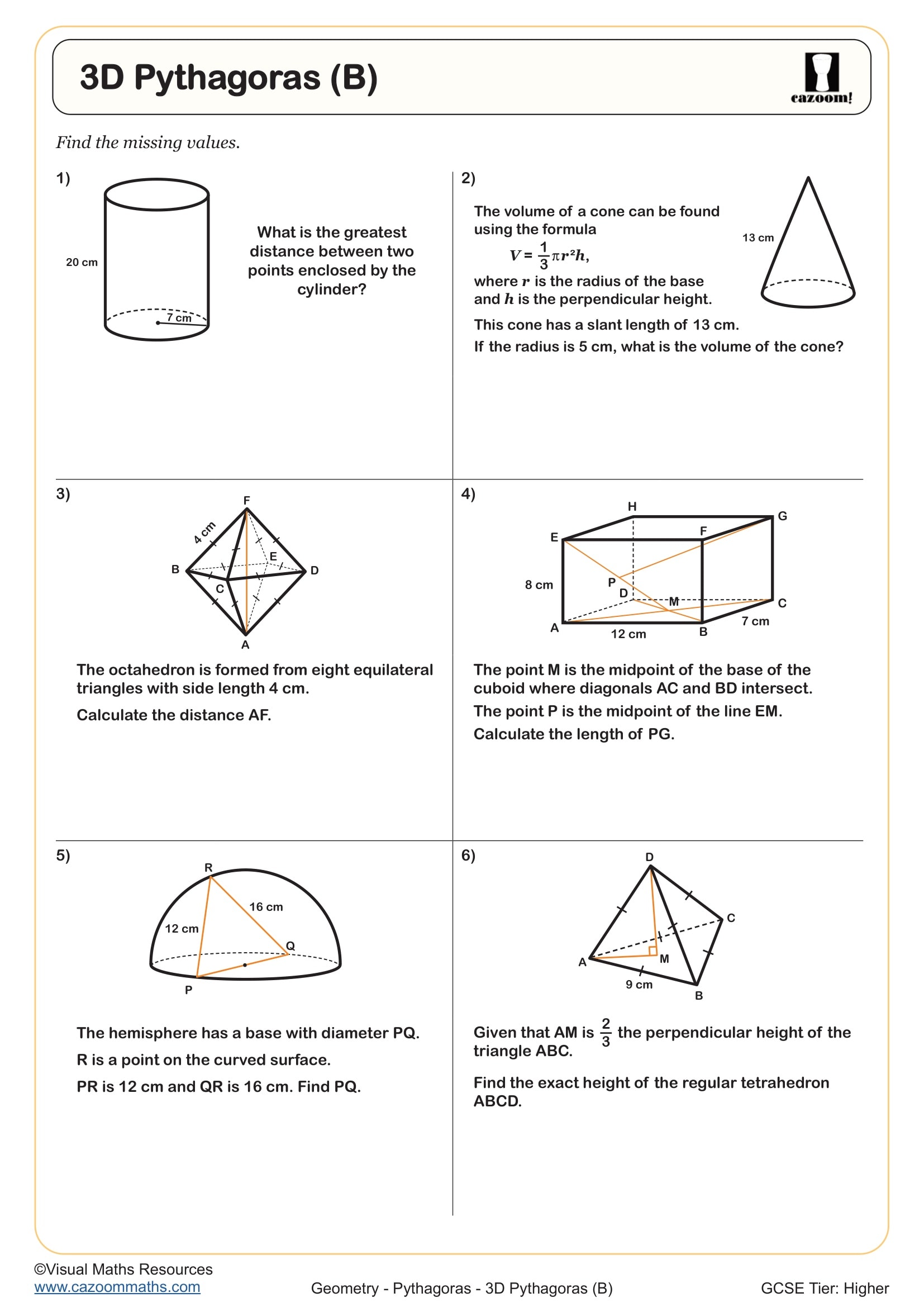 3D Pythagoras (B)

cazoom!

Find the missing values.

1)

20 cm

7 cm

What is the greatest distance between two points enclosed by the cylinder?

2)

The volume of a cone can be found using the formula

$V = \frac{1}{3}\pi r^2 h$,

where $r$ is the radius of the base and $h$ is the perpendicular height.

This cone has a slant length of 13 cm.

If the radius is 5 cm, what is the volume of the cone?

13 cm

3)

F

4 cm

B

E

D

C

A

The octahedron is formed from eight equilateral triangles with side length 4 cm.

Calculate the distance AF.

4)

H

G

E

F

8 cm

P

D

M

C

A

12 cm

B

7 cm

The point M is the midpoint of the base of the cuboid where diagonals AC and BD intersect.

The point P is the midpoint of the line EM.

Calculate the length of PG.

5)

R

16 cm

12 cm

Q

P

The hemisphere has a base with diameter PQ.

R is a point on the curved surface.

PR is 12 cm and QR is 16 cm. Find PQ.

6)

D

C

A

M

9 cm

B

Given that AM is $\frac{2}{3}$ the perpendicular height of the triangle ABC.

Find the exact height of the regular tetrahedron ABCD.

©Visual Maths Resources
www.cazoommaths.com

Geometry - Pythagoras - 3D Pythagoras (B)

GCSE Tier: Higher