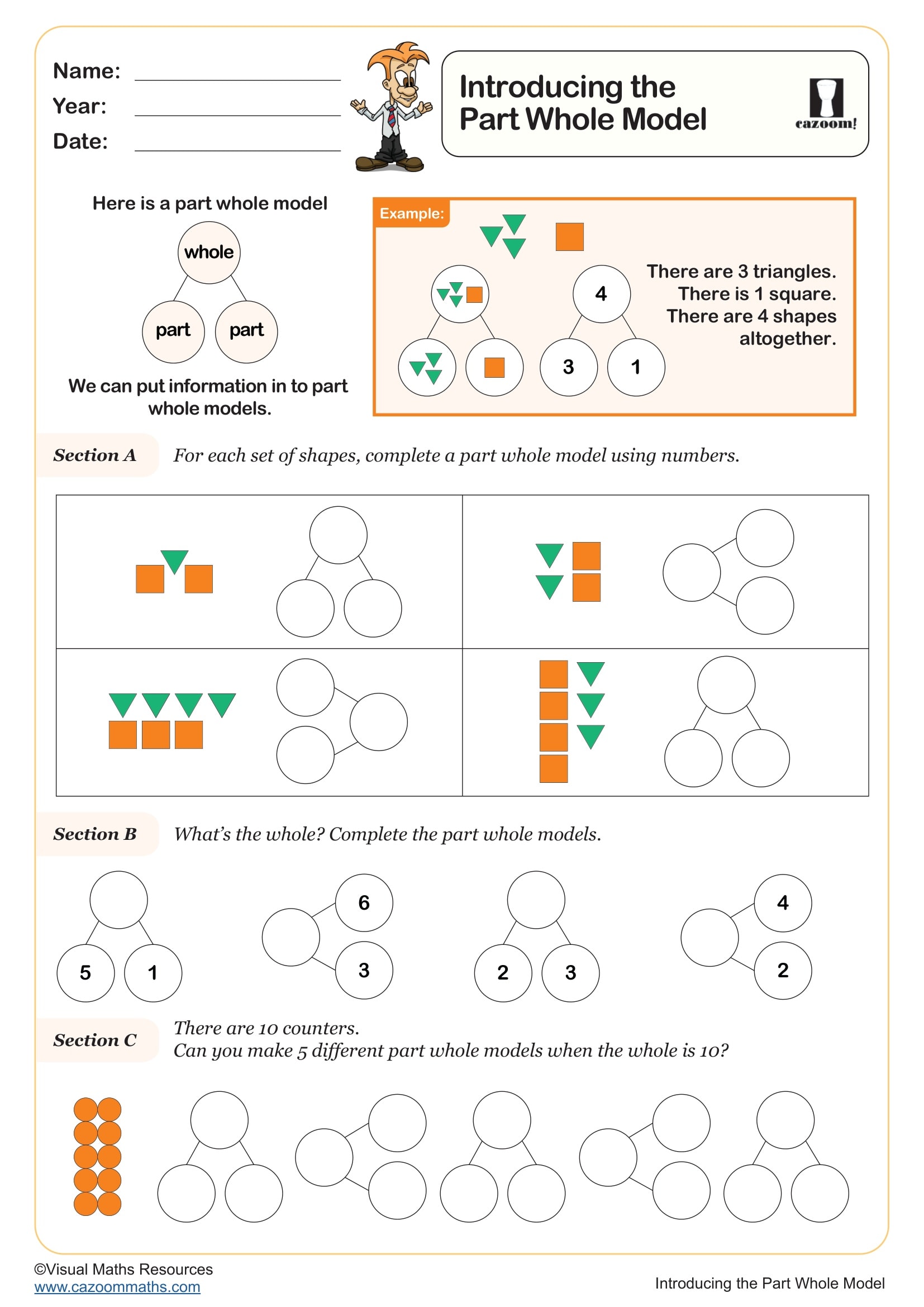 Name:
Year:
Date:

Introducing the Part Whole Model

cazoom!

Here is a part whole model

whole

part

part

We can put information in to part whole models.

Example:

4

3

1

There are 3 triangles. There is 1 square. There are 4 shapes altogether.

Section A For each set of shapes, complete a part whole model using numbers.

Section B What's the whole? Complete the part whole models.

5

1

6

3

2

3

4

2

Section C There are 10 counters. Can you make 5 different part whole models when the whole is 10?

©Visual Maths Resources
www.cazoommaths.com

Introducing the Part Whole Model