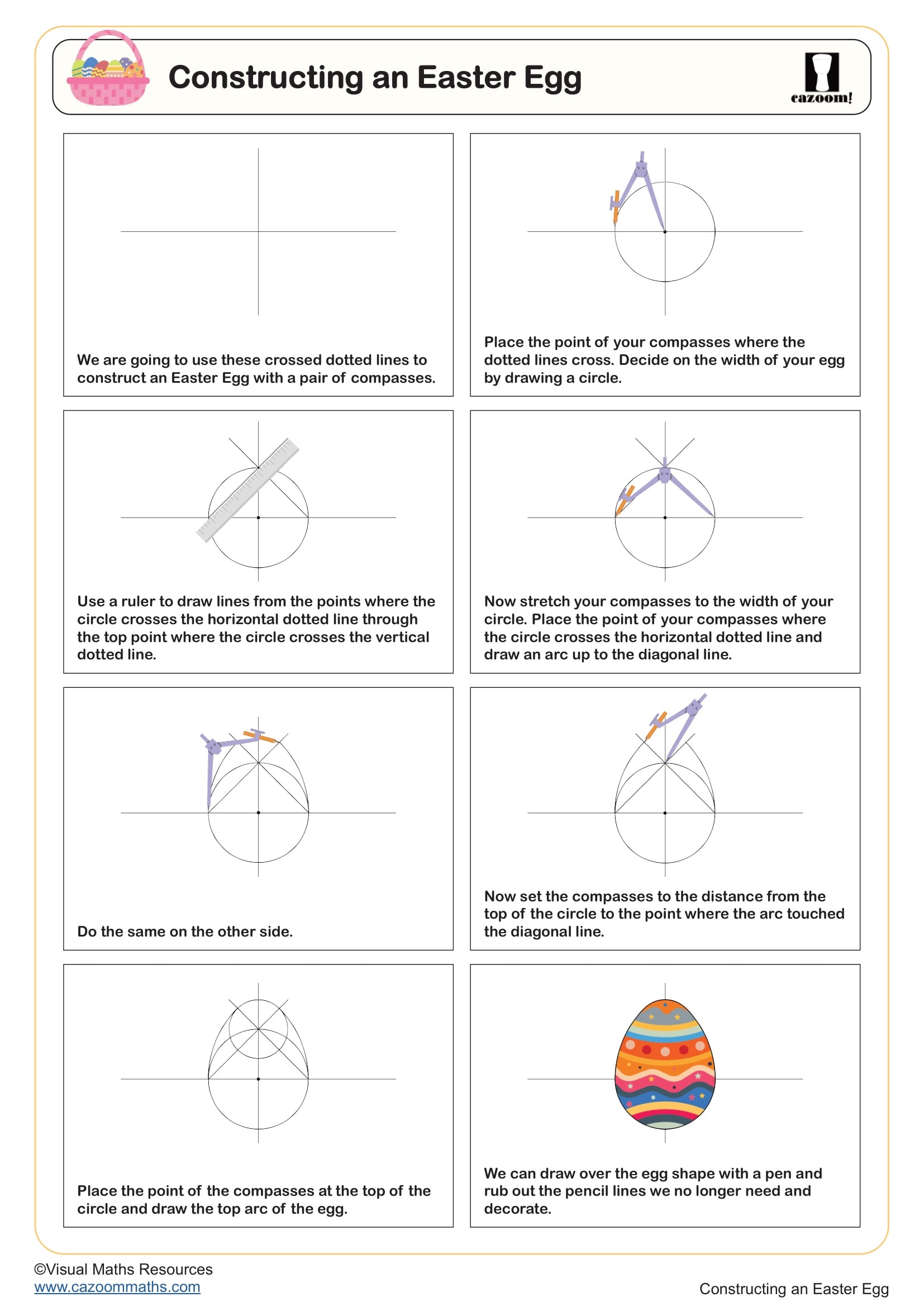 Constructing an Easter Egg

cazoom!

We are going to use these crossed dotted lines to construct an Easter Egg with a pair of compasses.

Place the point of your compasses where the dotted lines cross. Decide on the width of your egg by drawing a circle.

Use a ruler to draw lines from the points where the circle crosses the horizontal dotted line through the top point where the circle crosses the vertical dotted line.

Now stretch your compasses to the width of your circle. Place the point of your compasses where the circle crosses the horizontal dotted line and draw an arc up to the diagonal line.

Do the same on the other side.

Now set the compasses to the distance from the top of the circle to the point where the arc touched the diagonal line.

Place the point of the compasses at the top of the circle and draw the top arc of the egg.

We can draw over the egg shape with a pen and rub out the pencil lines we no longer need and decorate.

©Visual Maths Resources
www.cazoommaths.com

Constructing an Easter Egg