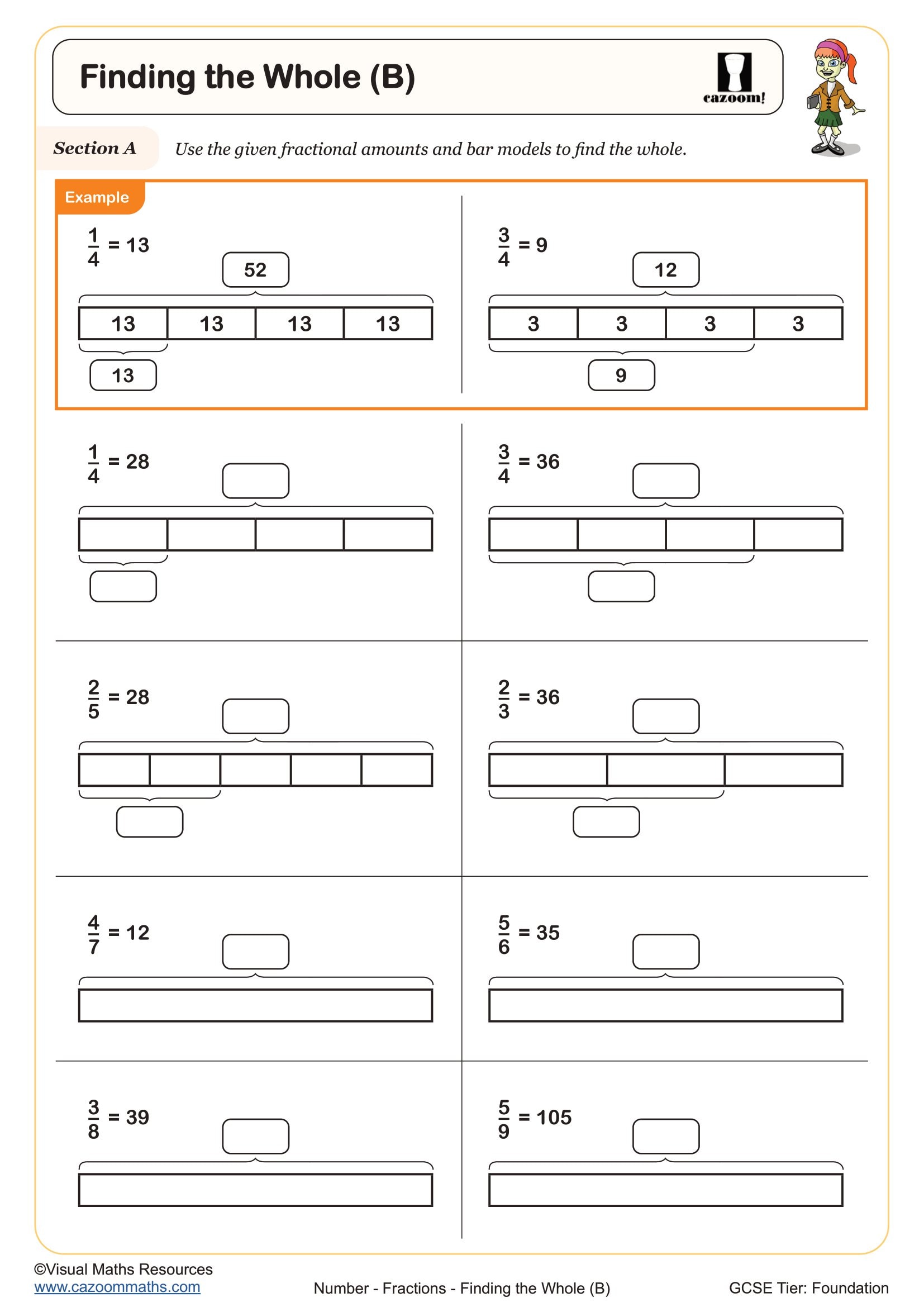 Finding the Whole (B)

cazoom!

Section A Use the given fractional amounts and bar models to find the whole.

Example

$\frac{1}{4} = 13$

52

| 13 | 13 | 13 | 13 |
|---|---|---|---|

13

$\frac{3}{4} = 9$

12

| 3 | 3 | 3 | 3 |
|---|---|---|---|

9

$\frac{1}{4} = 28$

$\frac{3}{4} = 36$

$\frac{2}{5} = 28$

$\frac{2}{3} = 36$

$\frac{4}{7} = 12$

$\frac{5}{6} = 35$

$\frac{3}{8} = 39$

$\frac{5}{9} = 105$

©Visual Maths Resources
www.cazoommaths.com

Number - Fractions - Finding the Whole (B)

GCSE Tier: Foundation