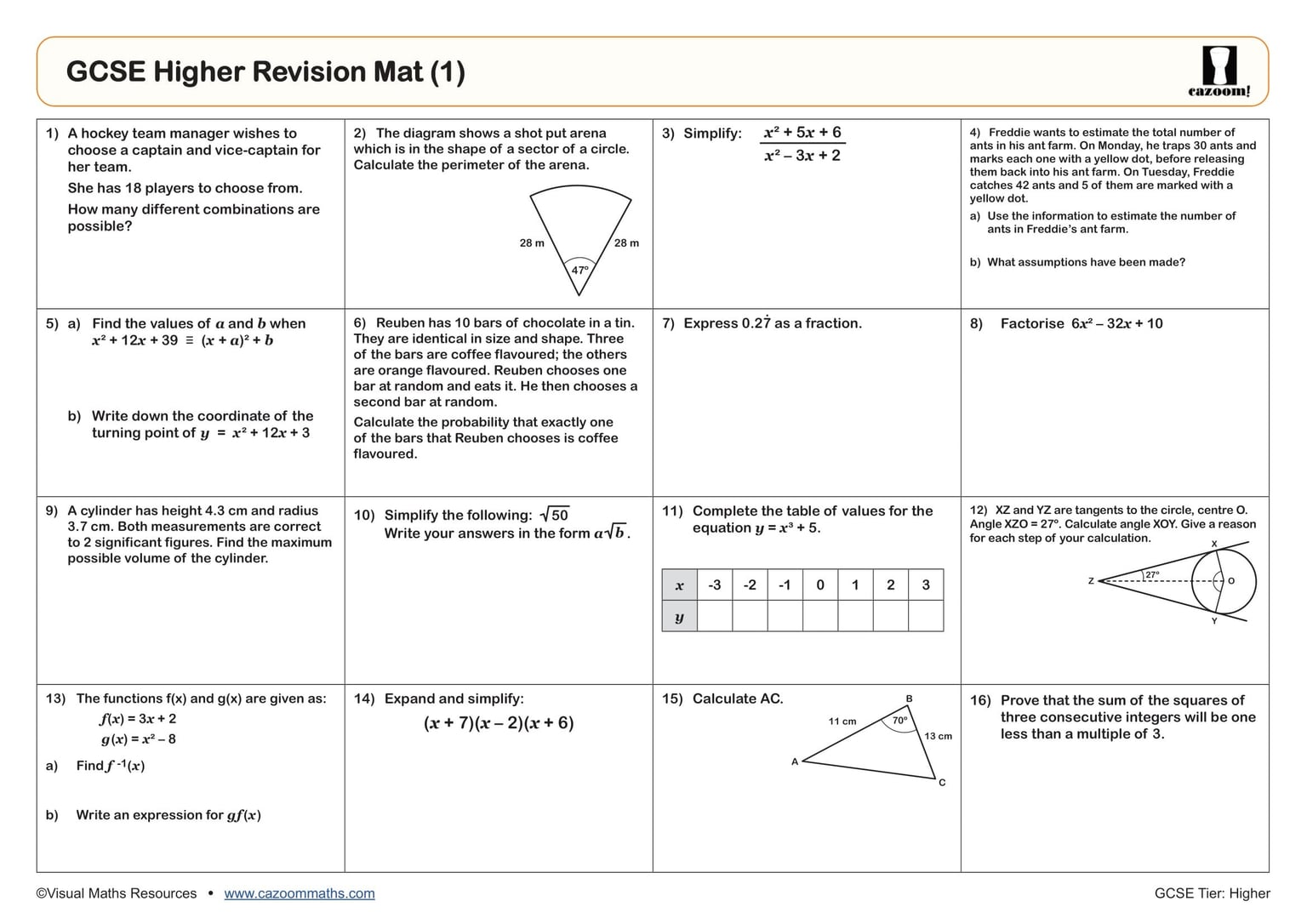 GCSE Higher Revision Mat (1)

cazoom!

1) A hockey team manager wishes to choose a captain and vice-captain for her team.

She has 18 players to choose from.

How many different combinations are possible?

2) The diagram shows a shot put arena which is in the shape of a sector of a circle. Calculate the perimeter of the arena.

28 m
28 m
47°

3) Simplify: $\frac{x^2 + 5x + 6}{x^2 - 3x + 2}$

4) Freddie wants to estimate the total number of ants in his ant farm. On Monday, he traps 30 ants and marks each one with a yellow dot, before releasing them back into his ant farm. On Tuesday, Freddie catches 42 ants and 5 of them are marked with a yellow dot.

a) Use the information to estimate the number of ants in Freddie's ant farm.

b) What assumptions have been made?

5) a) Find the values of $a$ and $b$ when $x^2 + 12x + 39 \equiv (x + a)^2 + b$

b) Write down the coordinate of the turning point of $y = x^2 + 12x + 3$

6) Reuben has 10 bars of chocolate in a tin. They are identical in size and shape. Three of the bars are coffee flavoured; the others are orange flavoured. Reuben chooses one bar at random and eats it. He then chooses a second bar at random.

Calculate the probability that exactly one of the bars that Reuben chooses is coffee flavoured.

7) Express $0.2\dot{7}$ as a fraction.

8) Factorise $6x^2 - 32x + 10$

9) A cylinder has height 4.3 cm and radius 3.7 cm. Both measurements are correct to 2 significant figures. Find the maximum possible volume of the cylinder.

10) Simplify the following: $\sqrt{50}$
Write your answers in the form $a\sqrt{b}$.

11) Complete the table of values for the equation $y = x^3 + 5$.

| $x$ | -3 | -2 | -1 | 0 | 1 | 2 | 3 |
|---|---|---|---|---|---|---|---|
| $y$ | | | | | | | |

12) XZ and YZ are tangents to the circle, centre O. Angle XZO = 27°. Calculate angle XOY. Give a reason for each step of your calculation.

X
Z
27°
O
Y

13) The functions f(x) and g(x) are given as:
$f(x) = 3x + 2$
$g(x) = x^2 - 8$

a) Find $f^{-1}(x)$

b) Write an expression for $gf(x)$

14) Expand and simplify:
$(x + 7)(x - 2)(x + 6)$

15) Calculate AC.

B
11 cm
70°
13 cm
A
C

16) Prove that the sum of the squares of three consecutive integers will be one less than a multiple of 3.

©Visual Maths Resources • www.cazoommaths.com

GCSE Tier: Higher