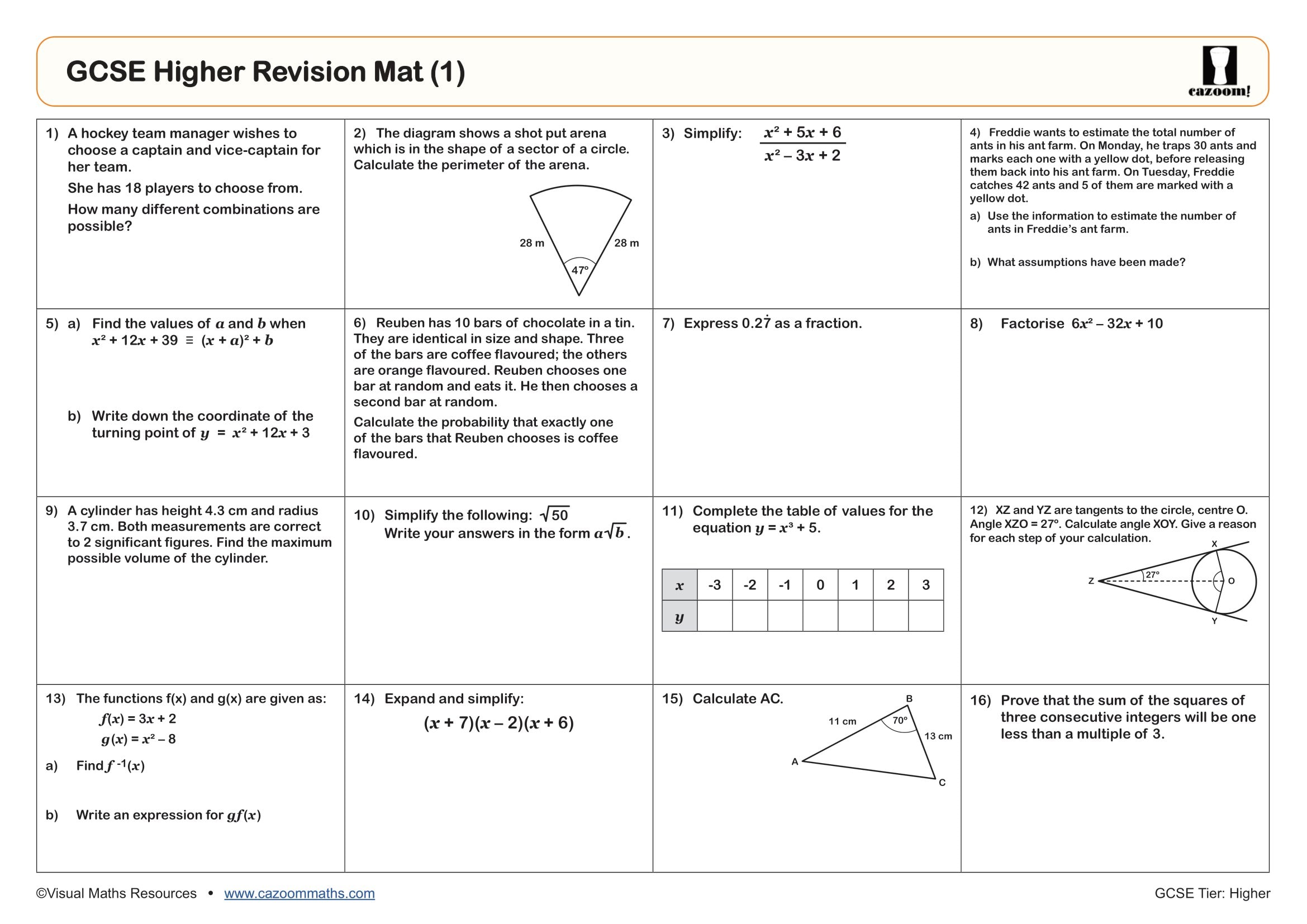 GCSE Higher Revision Mat (1)

cazoom!

1) A hockey team manager wishes to choose a captain and vice-captain for her team.

She has 18 players to choose from.

How many different combinations are possible?

2) The diagram shows a shot put arena which is in the shape of a sector of a circle. Calculate the perimeter of the arena.

28 m

28 m

47°

3) Simplify: $\frac{x^2 + 5x + 6}{x^2 - 3x + 2}$

4) Freddie wants to estimate the total number of ants in his ant farm. On Monday, he traps 30 ants and marks each one with a yellow dot, before releasing them back into his ant farm. On Tuesday, Freddie catches 42 ants and 5 of them are marked with a yellow dot.

a) Use the information to estimate the number of ants in Freddie's ant farm.

b) What assumptions have been made?

5) a) Find the values of $a$ and $b$ when $x^2 + 12x + 39 \equiv (x + a)^2 + b$

b) Write down the coordinate of the turning point of $y = x^2 + 12x + 3$

6) Reuben has 10 bars of chocolate in a tin. They are identical in size and shape. Three of the bars are coffee flavoured; the others are orange flavoured. Reuben chooses one bar at random and eats it. He then chooses a second bar at random.

Calculate the probability that exactly one of the bars that Reuben chooses is coffee flavoured.

7) Express $0.2\dot{7}$ as a fraction.

8) Factorise $6x^2 - 32x + 10$

9) A cylinder has height 4.3 cm and radius 3.7 cm. Both measurements are correct to 2 significant figures. Find the maximum possible volume of the cylinder.

10) Simplify the following: $\sqrt{50}$
Write your answers in the form $a\sqrt{b}$.

11) Complete the table of values for the equation $y = x^3 + 5$.

| $x$ | -3 | -2 | -1 | 0 | 1 | 2 | 3 |
|---|---|---|---|---|---|---|---|
| $y$ | | | | | | | |

12) XZ and YZ are tangents to the circle, centre O. Angle XZO = 27°. Calculate angle XOY. Give a reason for each step of your calculation.

X

Z

27°

O

Y

13) The functions f(x) and g(x) are given as:
$f(x) = 3x + 2$
$g(x) = x^2 - 8$

a) Find $f^{-1}(x)$

b) Write an expression for $gf(x)$

14) Expand and simplify:
$(x + 7)(x - 2)(x + 6)$

15) Calculate AC.

B

11 cm

70°

13 cm

A

C

16) Prove that the sum of the squares of three consecutive integers will be one less than a multiple of 3.

©Visual Maths Resources • www.cazoommaths.com

GCSE Tier: Higher