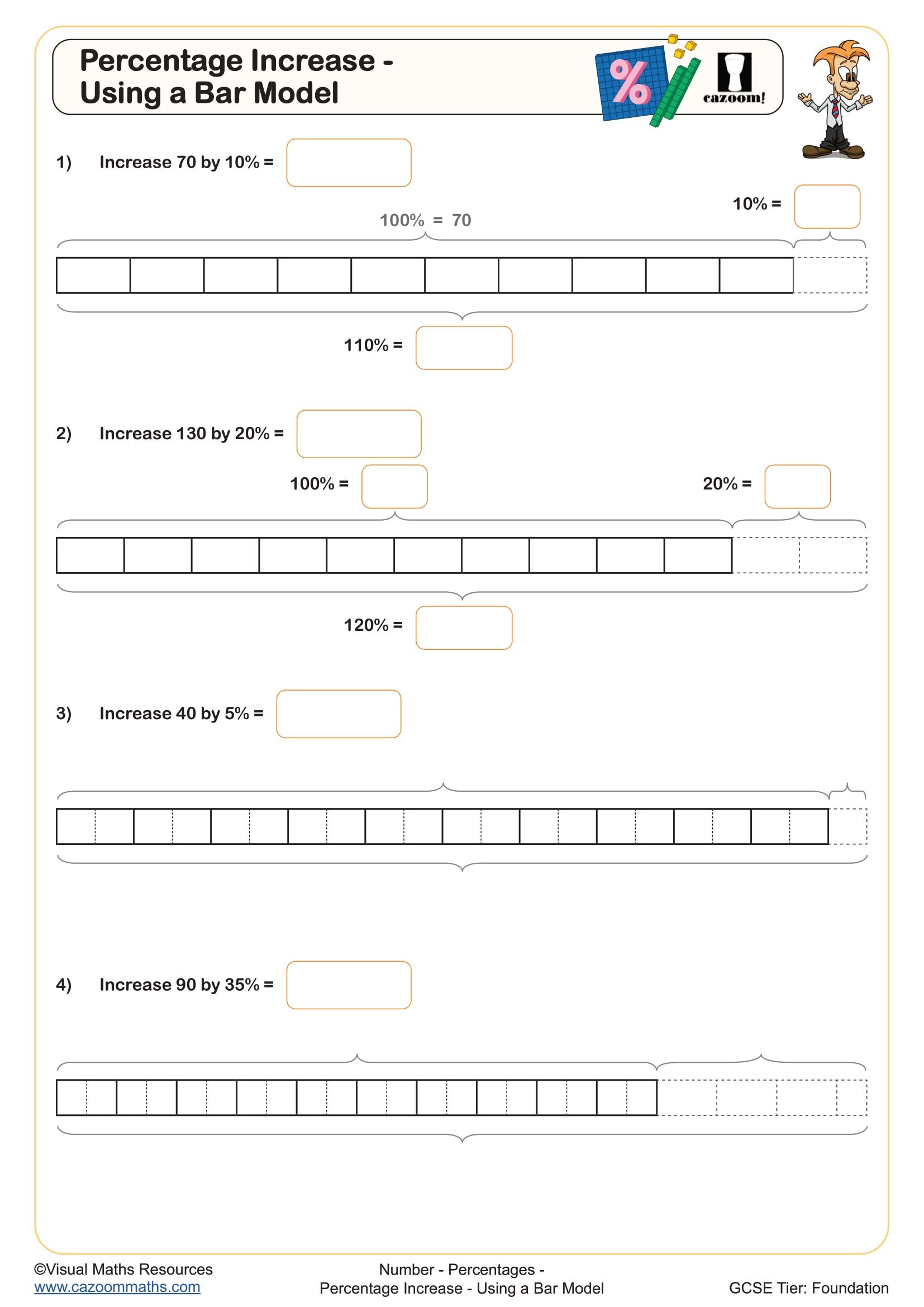 Percentage Increase - Using a Bar Model

%

cazoom!

1) Increase 70 by 10% =

10% =

100% = 70

110% =

2) Increase 130 by 20% =

100% =

20% =

120% =

3) Increase 40 by 5% =

4) Increase 90 by 35% =

©Visual Maths Resources
www.cazoommaths.com

Number - Percentages -
Percentage Increase - Using a Bar Model

GCSE Tier: Foundation