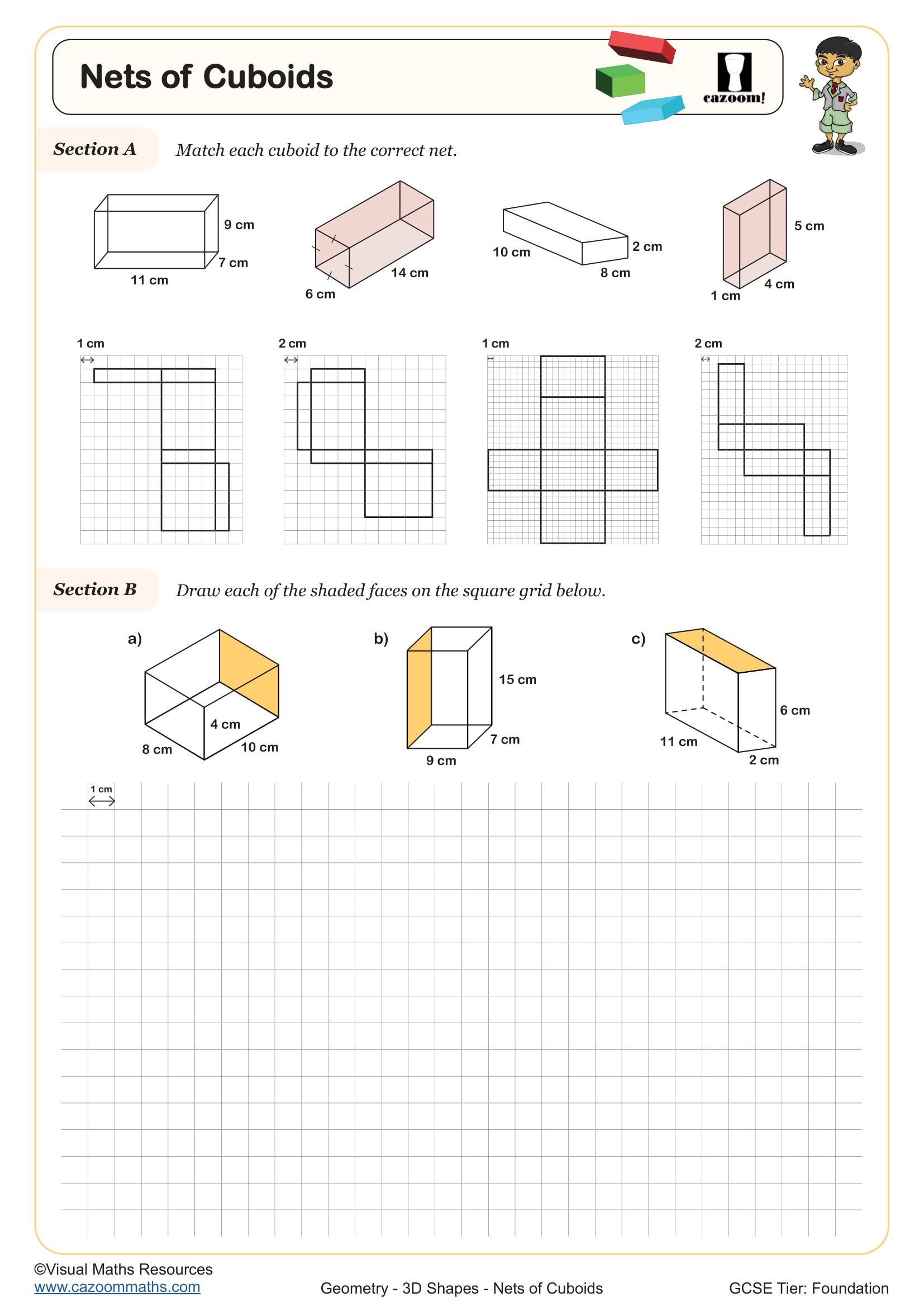 Nets of Cuboids

cazoom!

Section A Match each cuboid to the correct net.

9 cm
7 cm
11 cm

14 cm
6 cm

10 cm
2 cm
8 cm

5 cm
4 cm
1 cm

1 cm

2 cm

1 cm

2 cm

Section B Draw each of the shaded faces on the square grid below.

a)
4 cm
8 cm
10 cm

b)
15 cm
7 cm
9 cm

c)
6 cm
11 cm
2 cm

1 cm

©Visual Maths Resources
www.cazoommaths.com

Geometry - 3D Shapes - Nets of Cuboids

GCSE Tier: Foundation