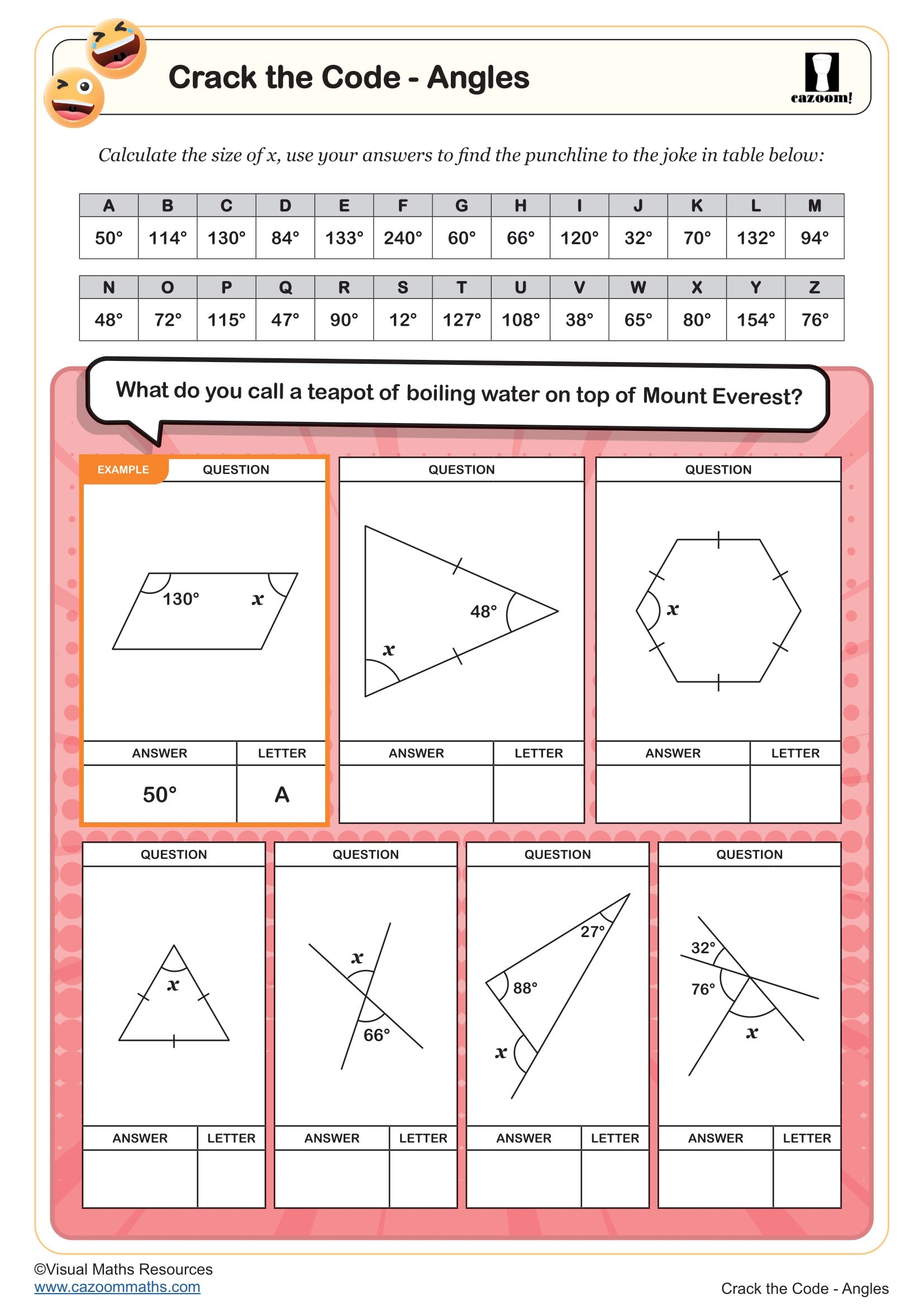 Crack the Code - Angles

cazoom!

Calculate the size of x, use your answers to find the punchline to the joke in table below:

| A | B | C | D | E | F | G | H | I | J | K | L | M |
|---|---|---|---|---|---|---|---|---|---|---|---|---|
| 50° | 114° | 130° | 84° | 133° | 240° | 60° | 66° | 120° | 32° | 70° | 132° | 94° |

| N | O | P | Q | R | S | T | U | V | W | X | Y | Z |
|---|---|---|---|---|---|---|---|---|---|---|---|---|
| 48° | 72° | 115° | 47° | 90° | 12° | 127° | 108° | 38° | 65° | 80° | 154° | 76° |

What do you call a teapot of boiling water on top of Mount Everest?

EXAMPLE QUESTION
130° $x$
ANSWER LETTER
50° A

QUESTION
48° $x$
ANSWER LETTER

QUESTION
$x$
ANSWER LETTER

QUESTION
$x$
ANSWER LETTER

QUESTION
$x$ 66°
ANSWER LETTER

QUESTION
27° 88° $x$
ANSWER LETTER

QUESTION
32° 76° $x$
ANSWER LETTER

©Visual Maths Resources
www.cazoommaths.com

Crack the Code - Angles